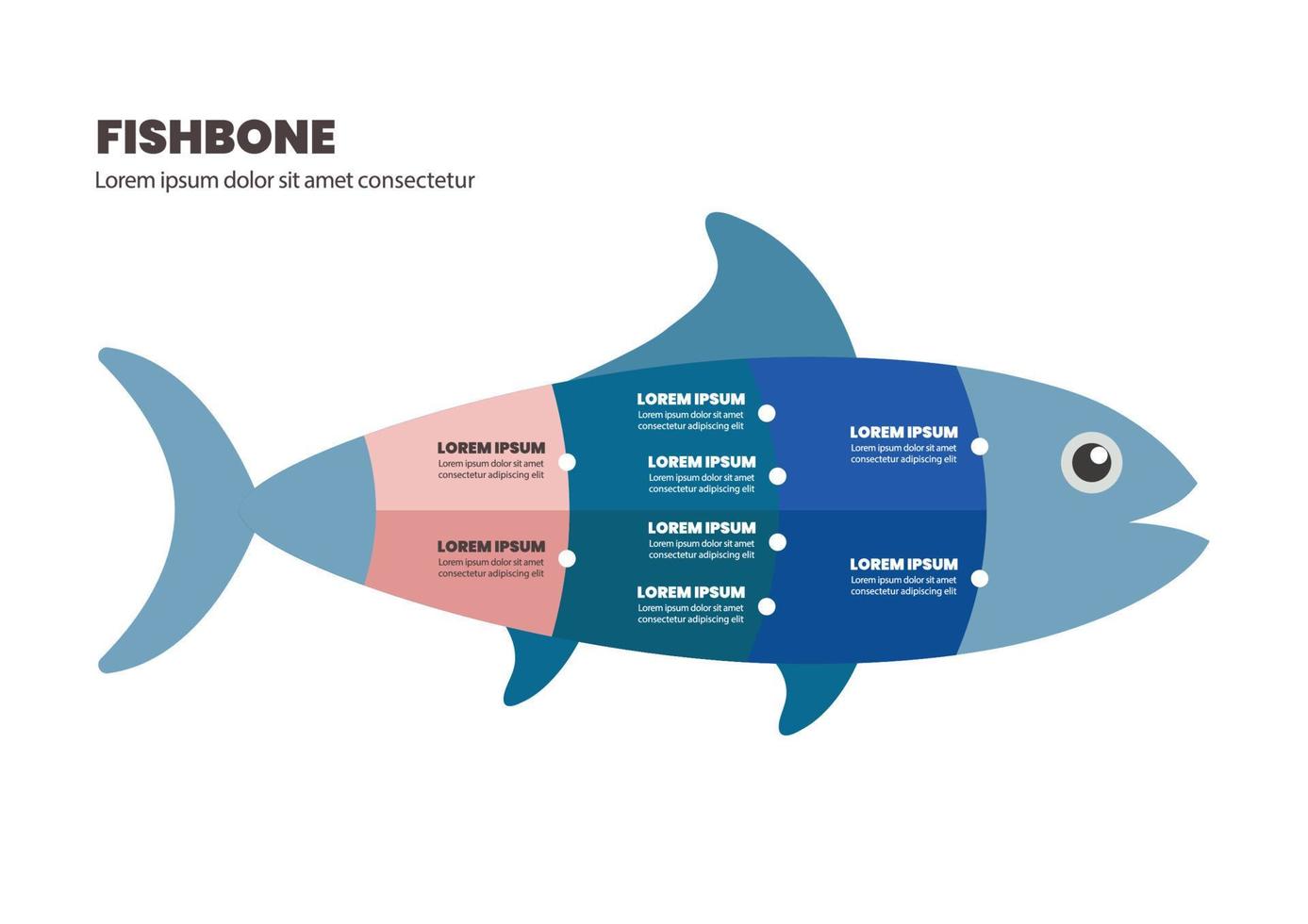 FISHBONE
Lorem ipsum dolor sit amet consectetur

LOREM IPSUM
Lorem ipsum dolor sit amet consectetur adipiscing elit

LOREM IPSUM
Lorem ipsum dolor sit amet consectetur adipiscing elit

LOREM IPSUM
Lorem ipsum dolor sit amet consectetur adipiscing elit

LOREM IPSUM
Lorem ipsum dolor sit amet consectetur adipiscing elit

LOREM IPSUM
Lorem ipsum dolor sit amet consectetur adipiscing elit

LOREM IPSUM
Lorem ipsum dolor sit amet consectetur adipiscing elit

LOREM IPSUM
Lorem ipsum dolor sit amet consectetur adipiscing elit

LOREM IPSUM
Lorem ipsum dolor sit amet consectetur adipiscing elit