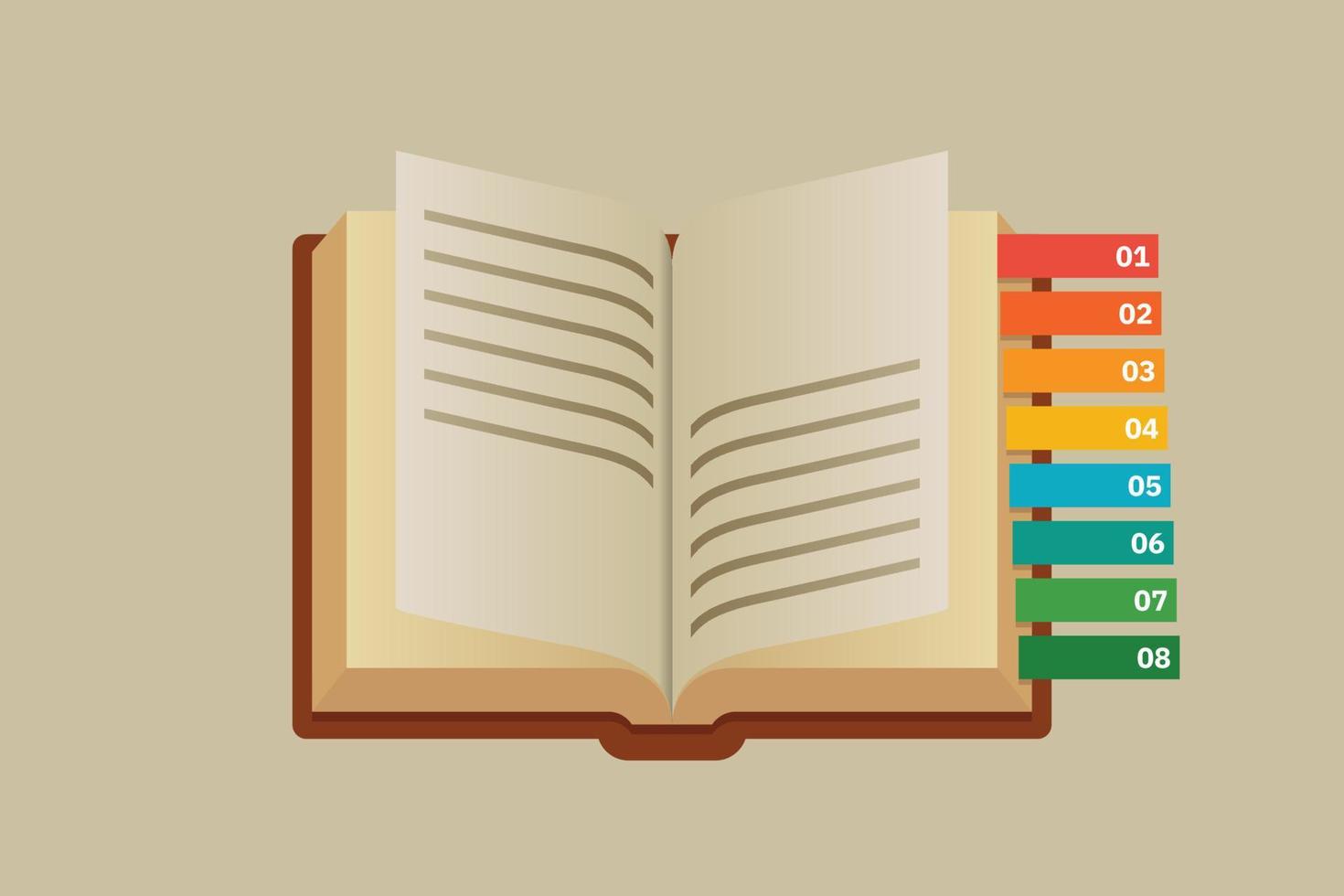 01
02
03
04
05
06
07
08