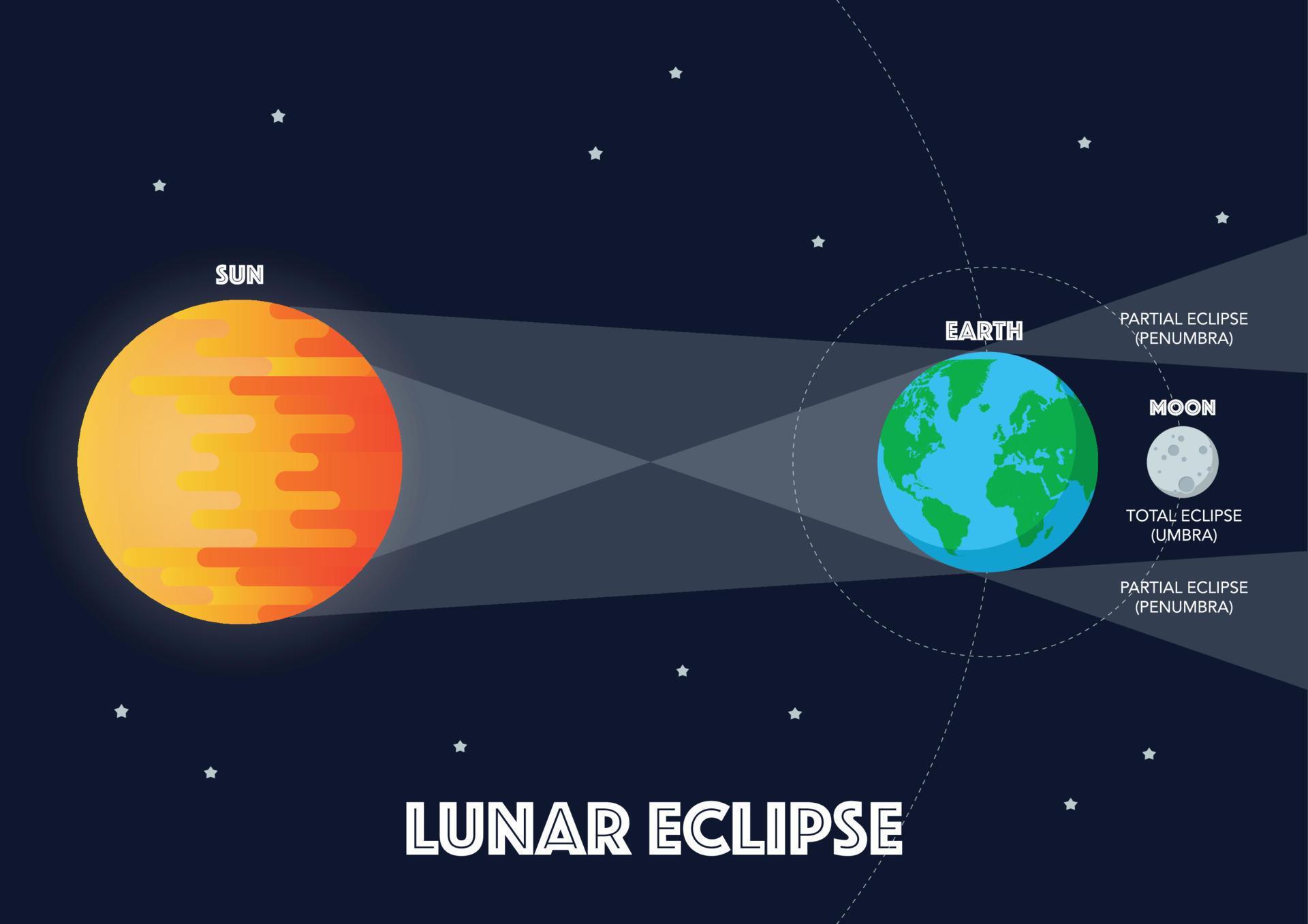 SUN

EARTH

PARTIAL ECLIPSE (PENUMBRA)

MOON

TOTAL ECLIPSE (UMBRA)

PARTIAL ECLIPSE (PENUMBRA)

LUNAR ECLIPSE