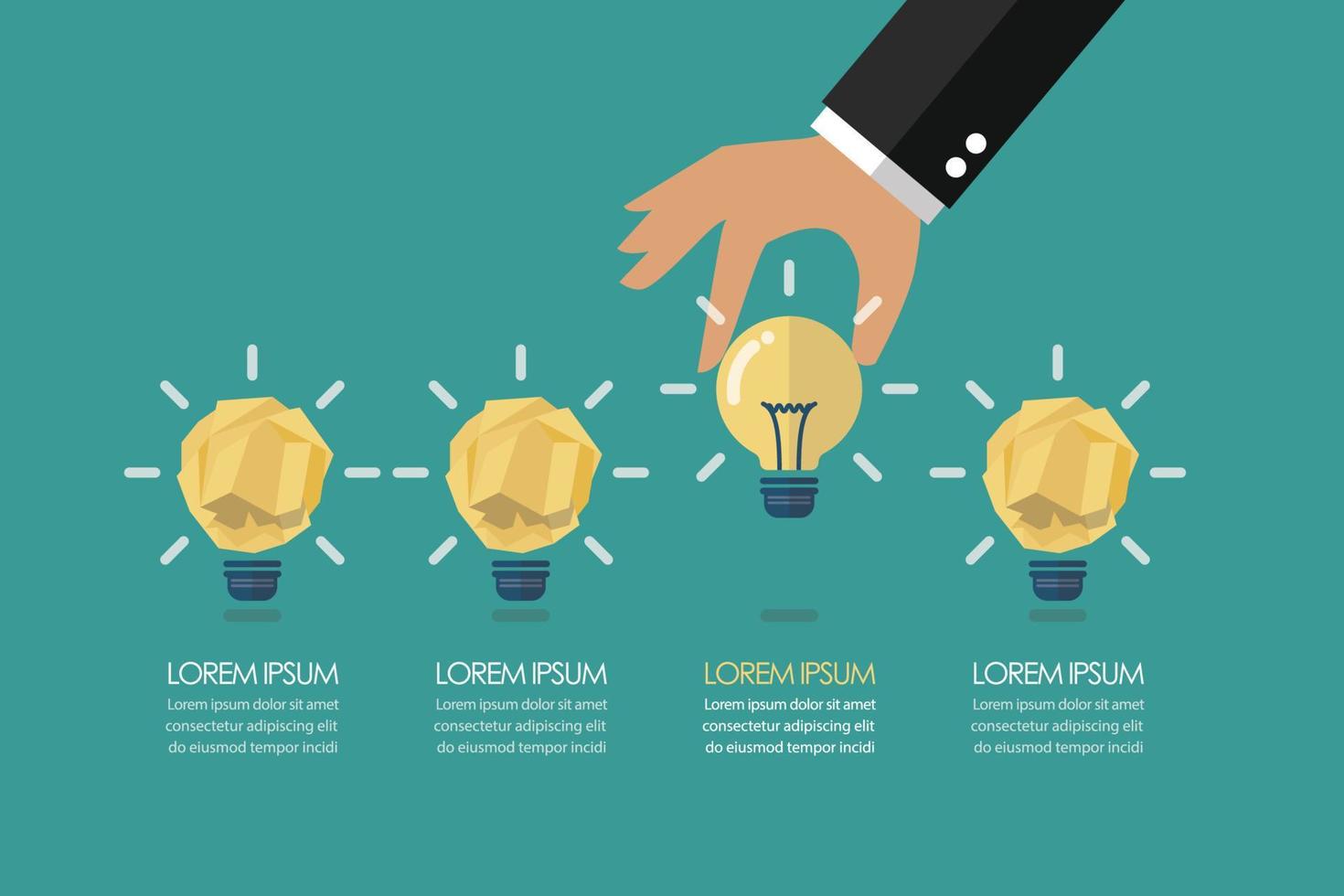 LOREM IPSUM
Lorem ipsum dolor sit amet consectetur adipiscing elit do eiusmod tempor incidi

LOREM IPSUM
Lorem ipsum dolor sit amet consectetur adipiscing elit do eiusmod tempor incidi

LOREM IPSUM
Lorem ipsum dolor sit amet consectetur adipiscing elit do eiusmod tempor incidi

LOREM IPSUM
Lorem ipsum dolor sit amet consectetur adipiscing elit do eiusmod tempor incidi