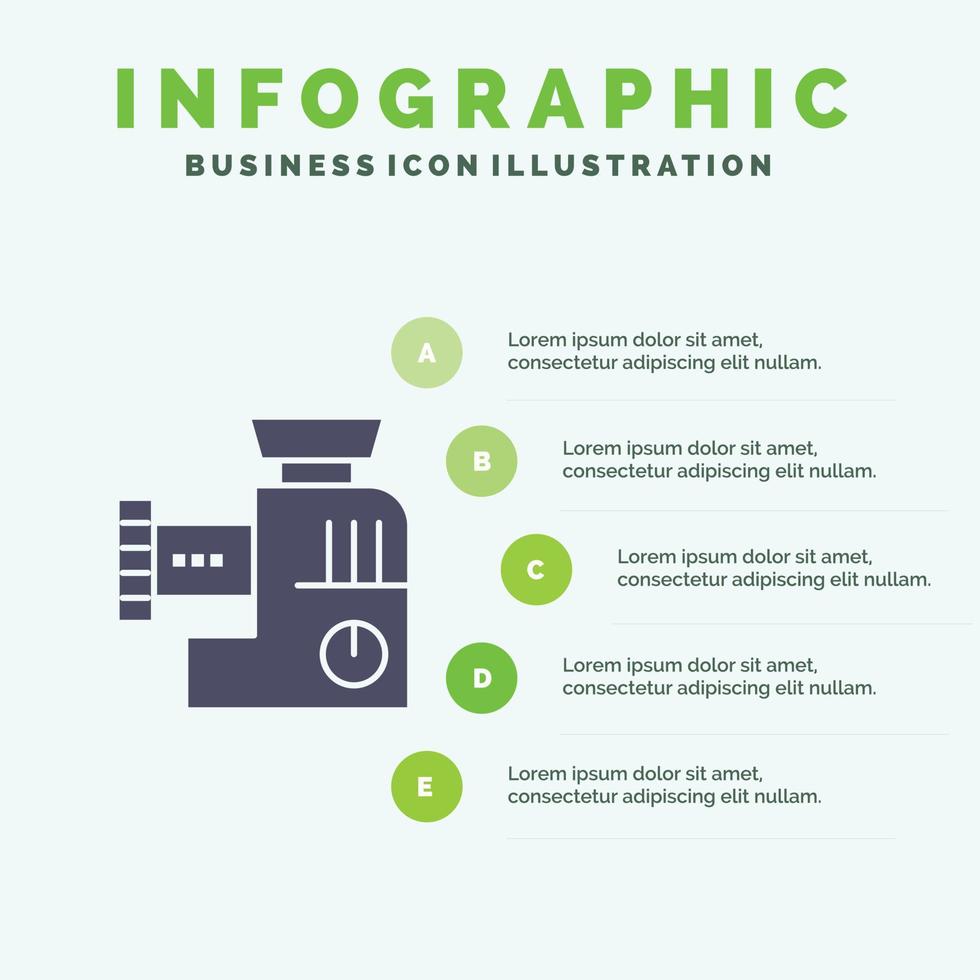 INFOGRAPHIC
BUSINESS ICON ILLUSTRATION

A
Lorem ipsum dolor sit amet, consectetur adipiscing elit nullam.

B
Lorem ipsum dolor sit amet, consectetur adipiscing elit nullam.

C
Lorem ipsum dolor sit amet, consectetur adipiscing elit nullam.

D
Lorem ipsum dolor sit amet, consectetur adipiscing elit nullam.

E
Lorem ipsum dolor sit amet, consectetur adipiscing elit nullam.