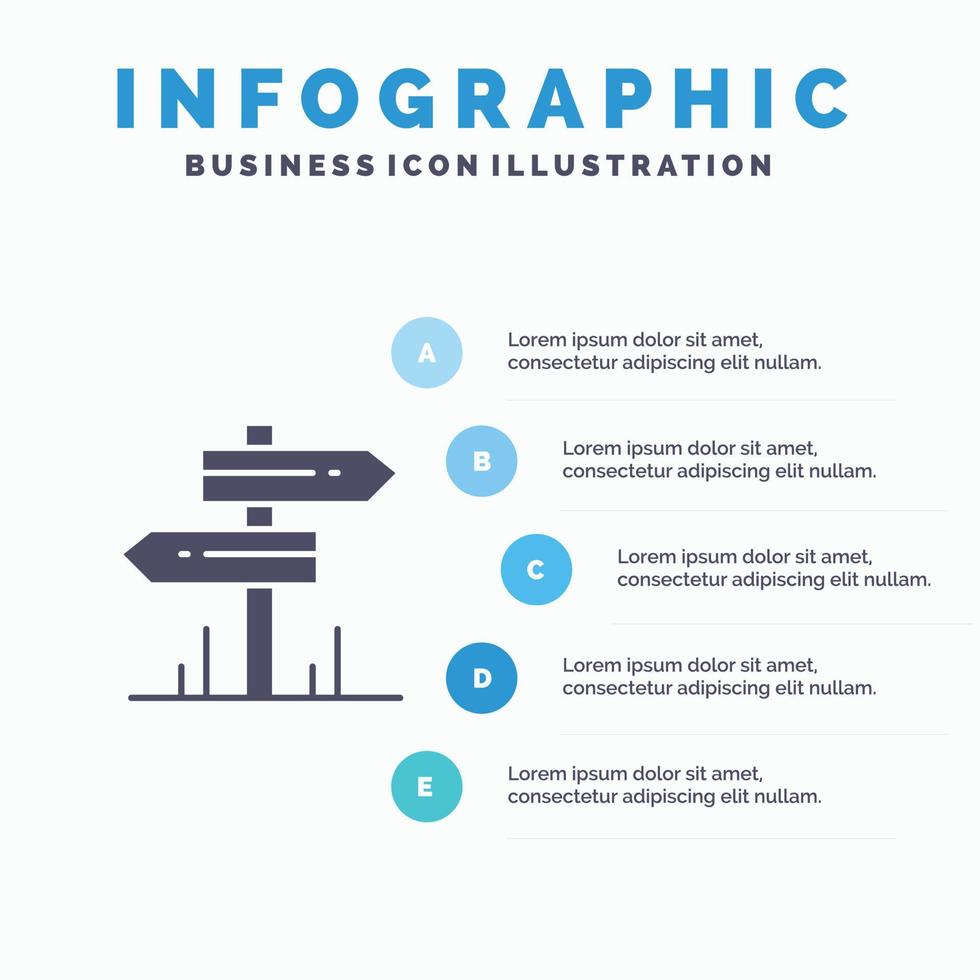 INFOGRAPHIC
BUSINESS ICON ILLUSTRATION

A
Lorem ipsum dolor sit amet, consectetur adipiscing elit nullam.

B
Lorem ipsum dolor sit amet, consectetur adipiscing elit nullam.

C
Lorem ipsum dolor sit amet, consectetur adipiscing elit nullam.

D
Lorem ipsum dolor sit amet, consectetur adipiscing elit nullam.

E
Lorem ipsum dolor sit amet, consectetur adipiscing elit nullam.