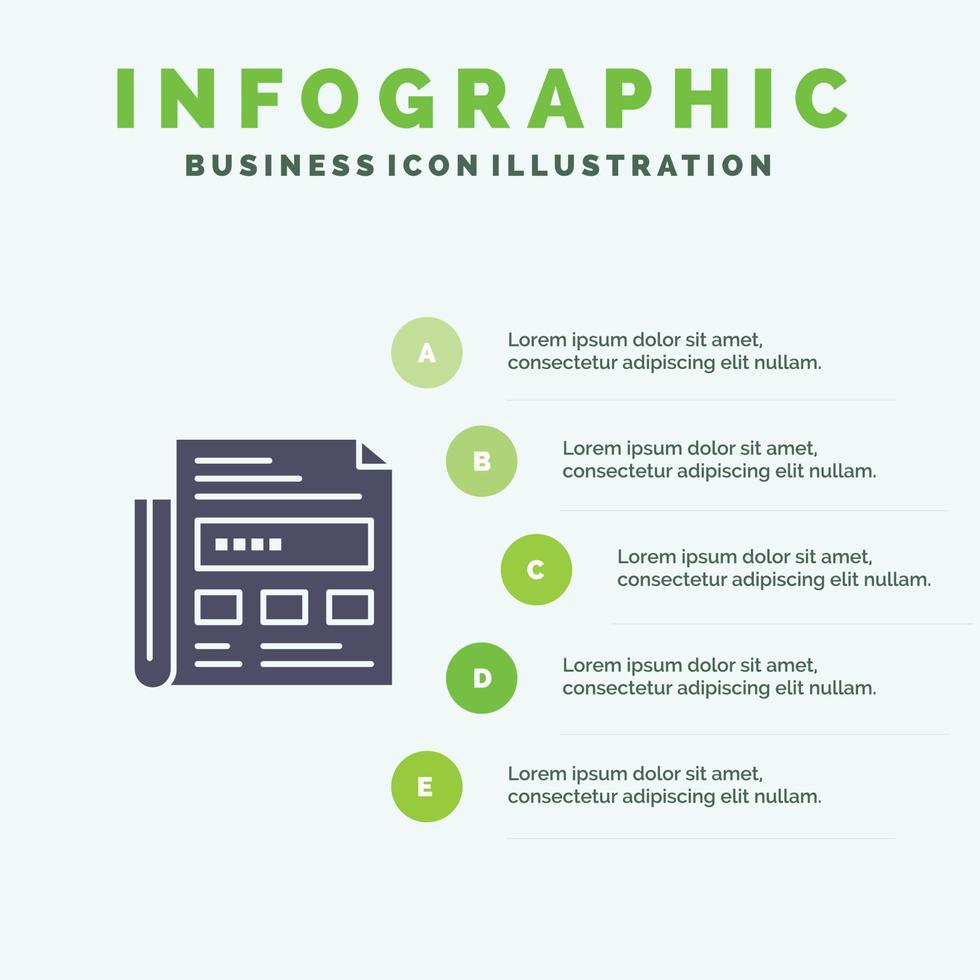 INFOGRAPHIC
BUSINESS ICON ILLUSTRATION

A
Lorem ipsum dolor sit amet, consectetur adipiscing elit nullam.

B
Lorem ipsum dolor sit amet, consectetur adipiscing elit nullam.

C
Lorem ipsum dolor sit amet, consectetur adipiscing elit nullam.

D
Lorem ipsum dolor sit amet, consectetur adipiscing elit nullam.

E
Lorem ipsum dolor sit amet, consectetur adipiscing elit nullam.