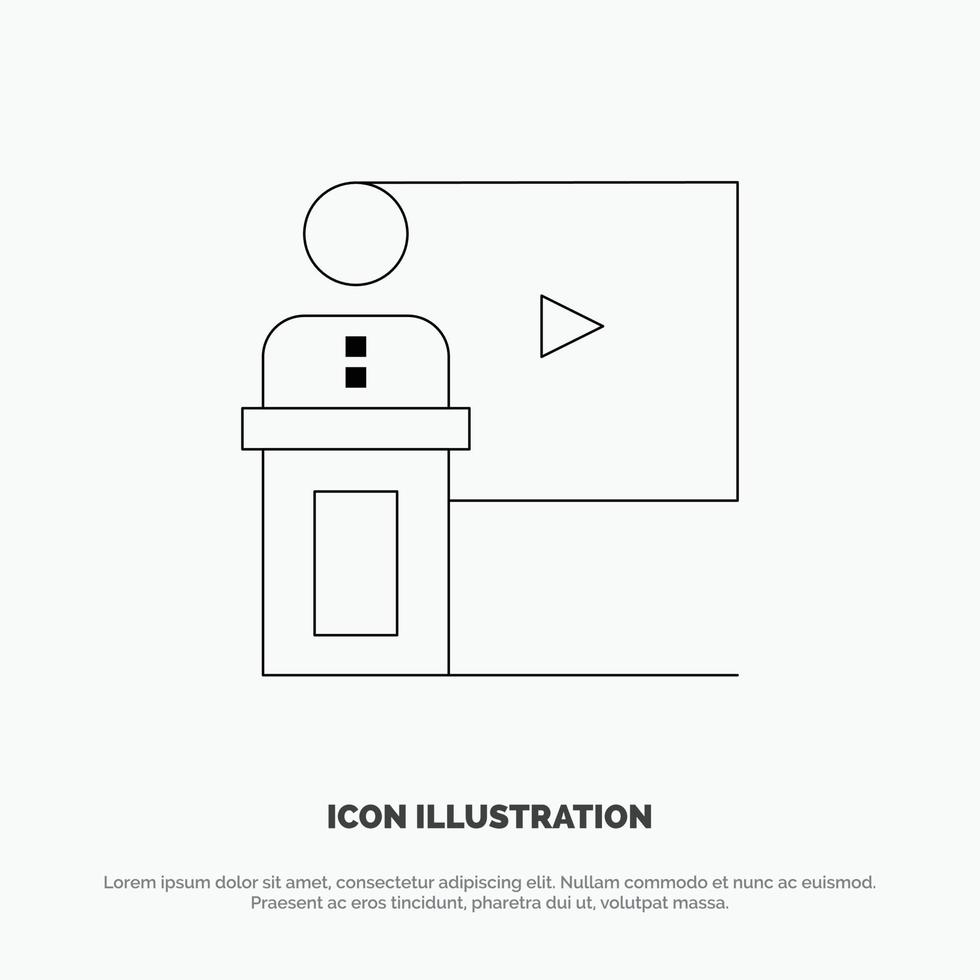 ICON ILLUSTRATION

Lorem ipsum dolor sit amet, consectetur adipiscing elit. Nullam commodo et nunc ac euismod. Praesent ac eros tincidunt, pharetra dui ut, volutpat massa.