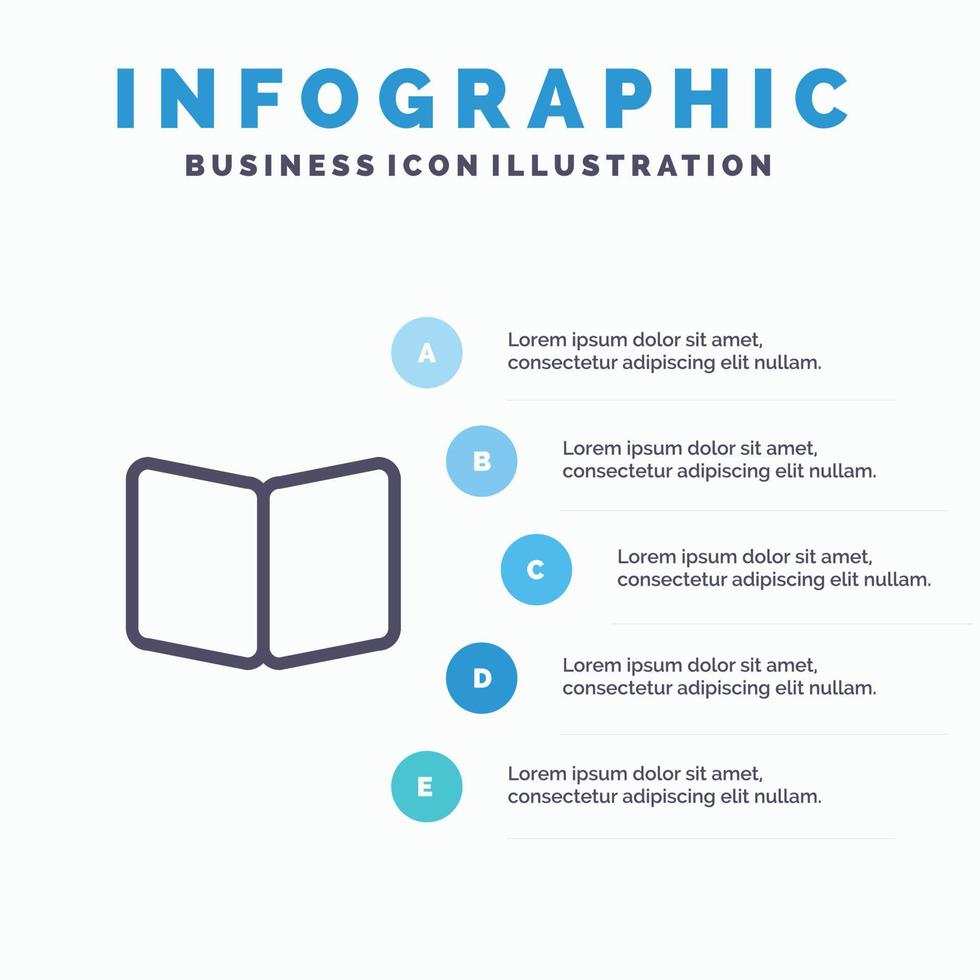 INFOGRAPHIC
BUSINESS ICON ILLUSTRATION

A
Lorem ipsum dolor sit amet, consectetur adipiscing elit nullam.

B
Lorem ipsum dolor sit amet, consectetur adipiscing elit nullam.

C
Lorem ipsum dolor sit amet, consectetur adipiscing elit nullam.

D
Lorem ipsum dolor sit amet, consectetur adipiscing elit nullam.

E
Lorem ipsum dolor sit amet, consectetur adipiscing elit nullam.