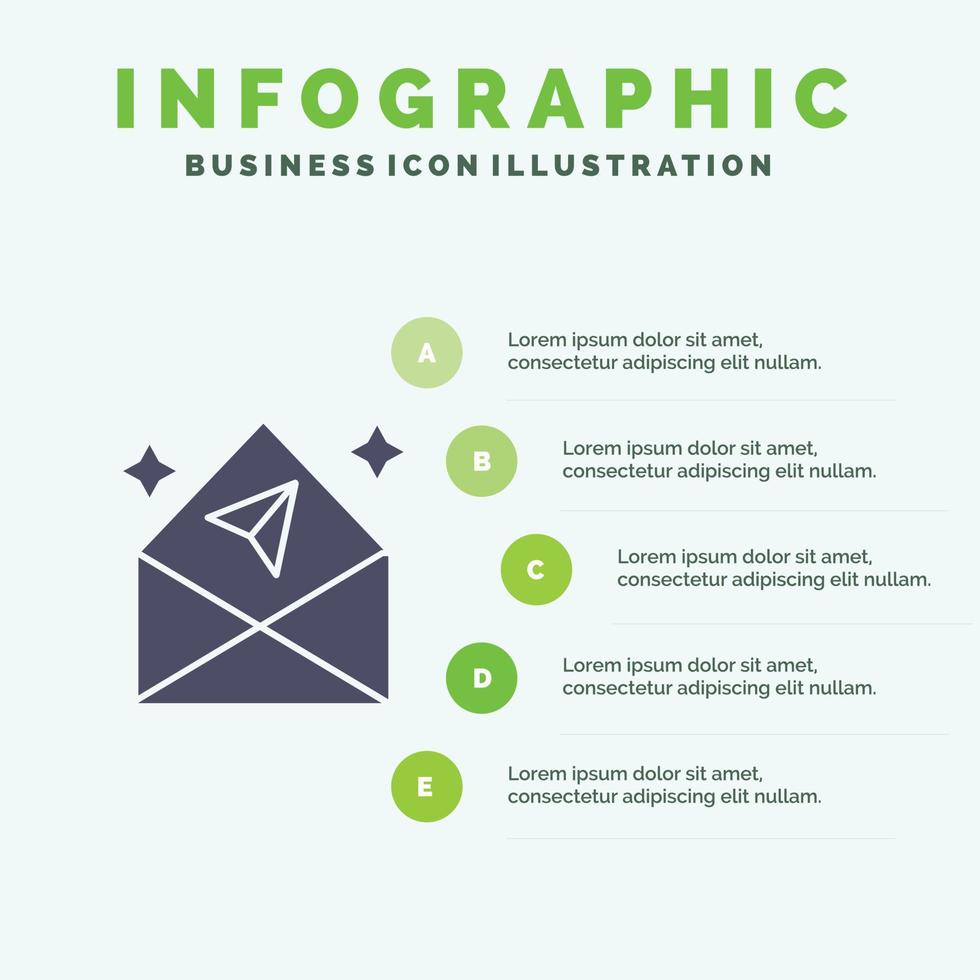 INFOGRAPHIC

BUSINESS ICON ILLUSTRATION

A

Lorem ipsum dolor sit amet, consectetur adipiscing elit nullam.

B

Lorem ipsum dolor sit amet, consectetur adipiscing elit nullam.

C

Lorem ipsum dolor sit amet, consectetur adipiscing elit nullam.

D

Lorem ipsum dolor sit amet, consectetur adipiscing elit nullam.

E

Lorem ipsum dolor sit amet, consectetur adipiscing elit nullam.