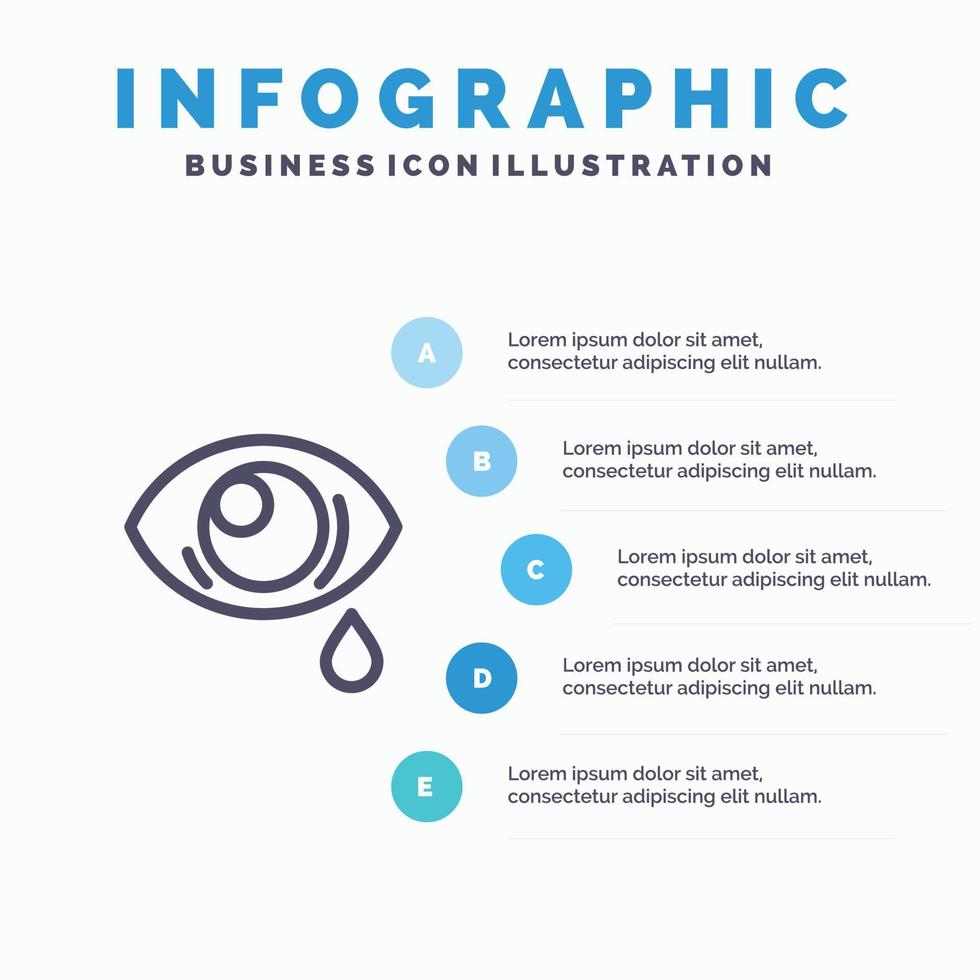 INFOGRAPHIC

BUSINESS ICON ILLUSTRATION

A

Lorem ipsum dolor sit amet, consectetur adipiscing elit nullam.

B

Lorem ipsum dolor sit amet, consectetur adipiscing elit nullam.

C

Lorem ipsum dolor sit amet, consectetur adipiscing elit nullam.

D

Lorem ipsum dolor sit amet, consectetur adipiscing elit nullam.

E

Lorem ipsum dolor sit amet, consectetur adipiscing elit nullam.