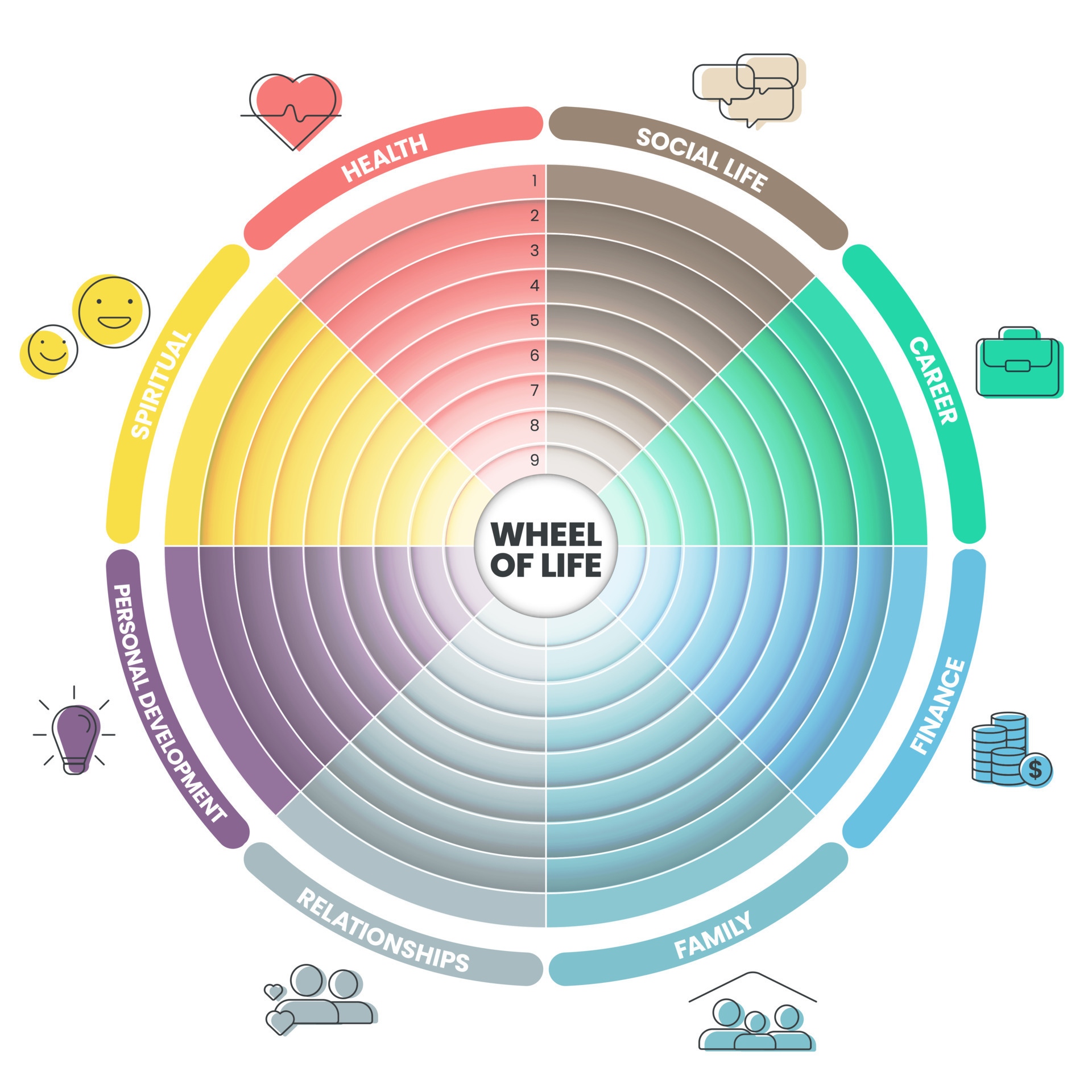 HEALTH

SOCIAL LIFE

CAREER

FINANCE

FAMILY

RELATIONSHIPS

PERSONAL DEVELOPMENT

SPIRITUAL

1
2
3
4
5
6
7
8
9

WHEEL OF LIFE

$