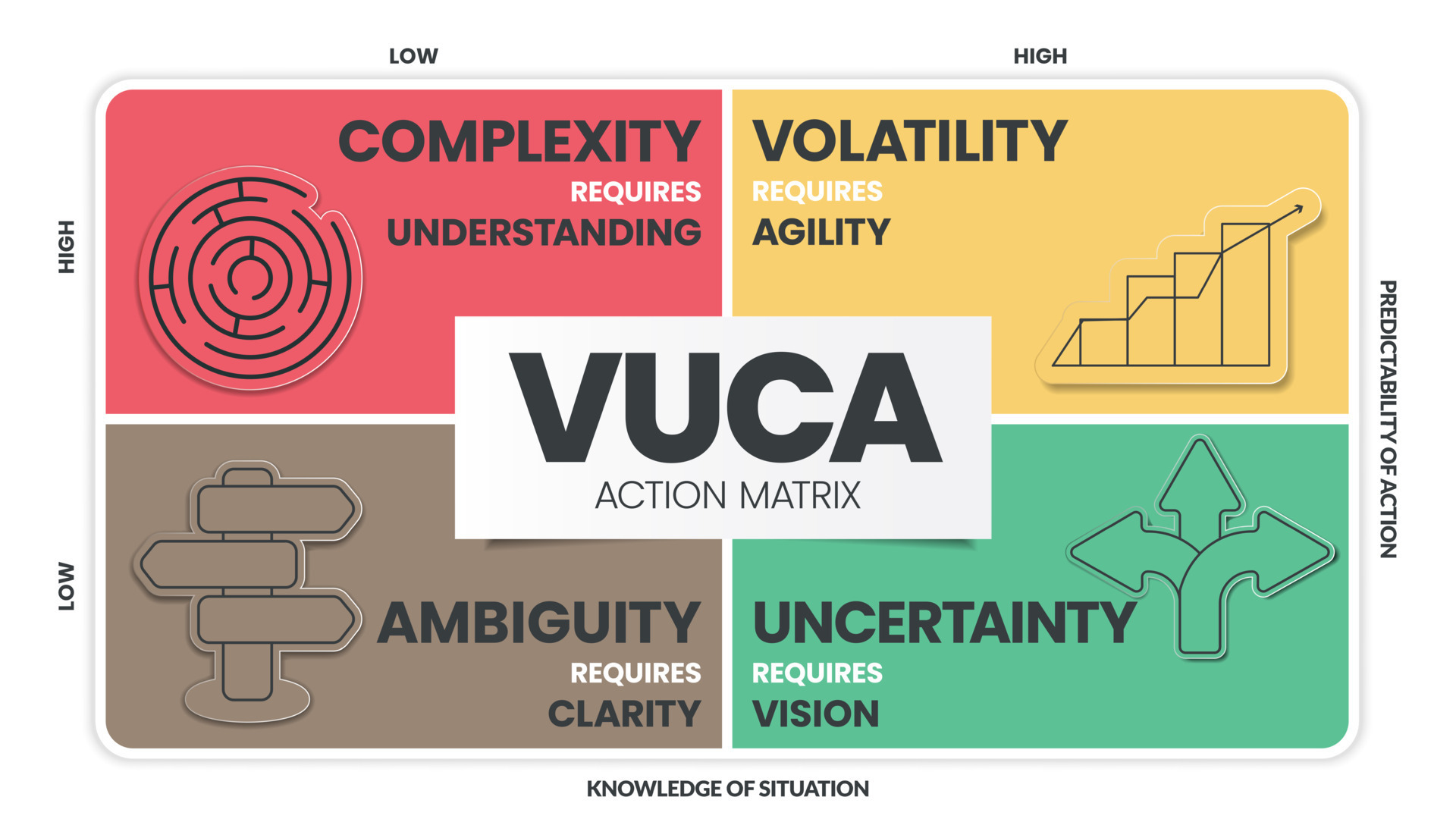 LOW

HIGH

HIGH

LOW

COMPLEXITY
REQUIRES
UNDERSTANDING

VOLATILITY
REQUIRES
AGILITY

VUCA
ACTION MATRIX

AMBIGUITY
REQUIRES
CLARITY

UNCERTAINTY
REQUIRES
VISION

PREDICTABILITY OF ACTION

KNOWLEDGE OF SITUATION