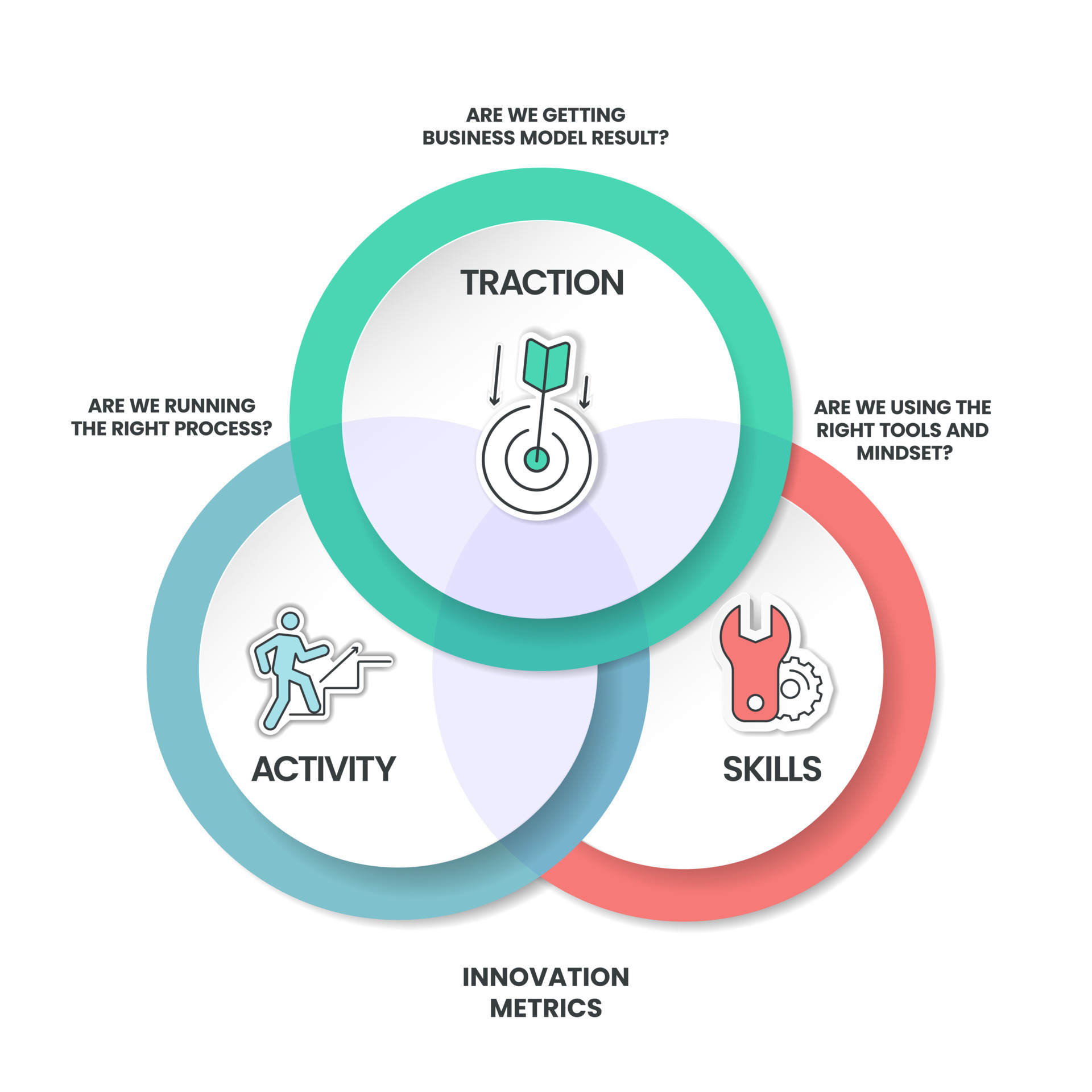 ARE WE GETTING BUSINESS MODEL RESULT?

TRACTION

ARE WE RUNNING THE RIGHT PROCESS?

ARE WE USING THE RIGHT TOOLS AND MINDSET?

ACTIVITY

SKILLS

INNOVATION METRICS