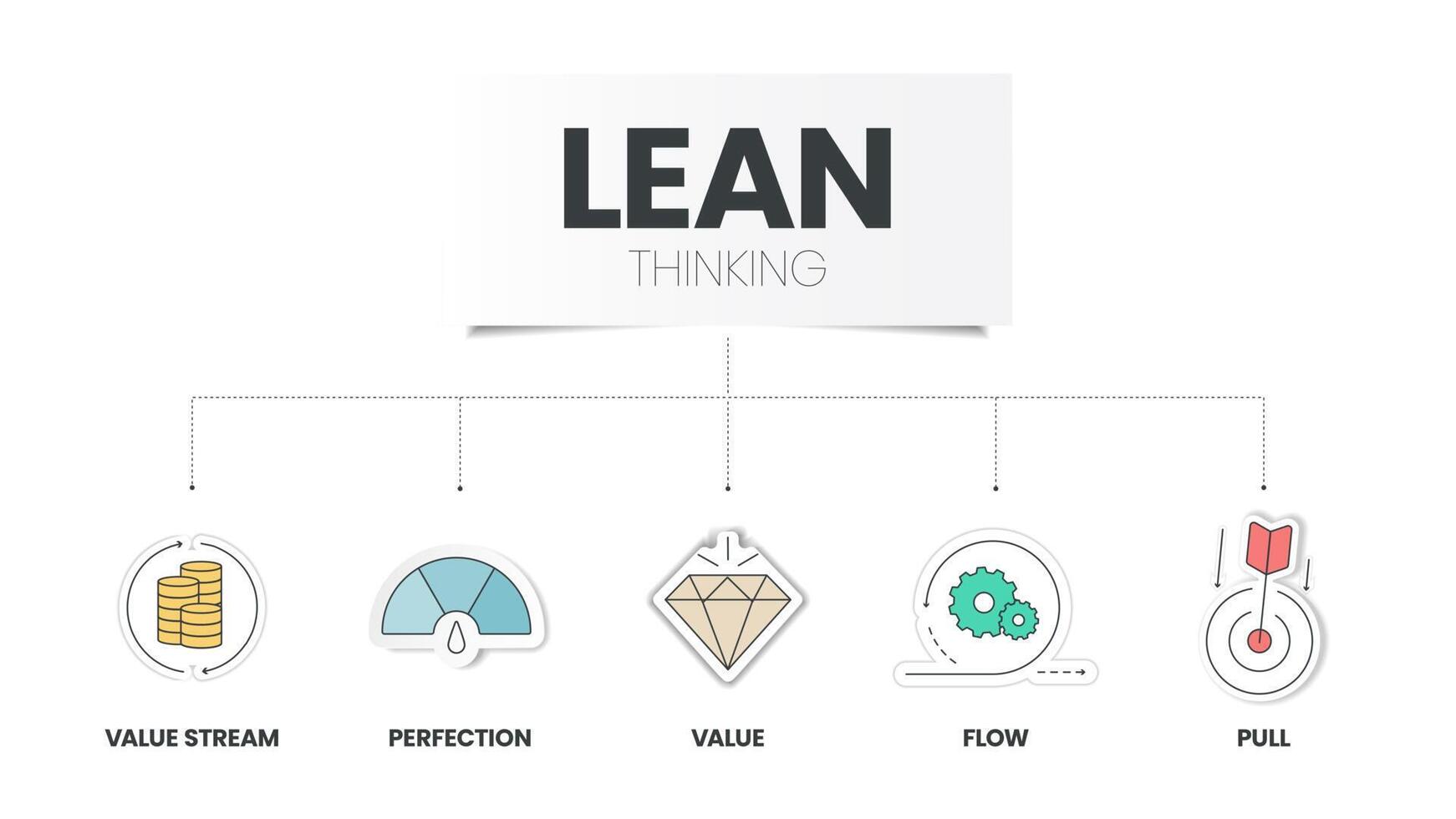 LEAN
THINKING

VALUE STREAM

PERFECTION

VALUE

FLOW

PULL