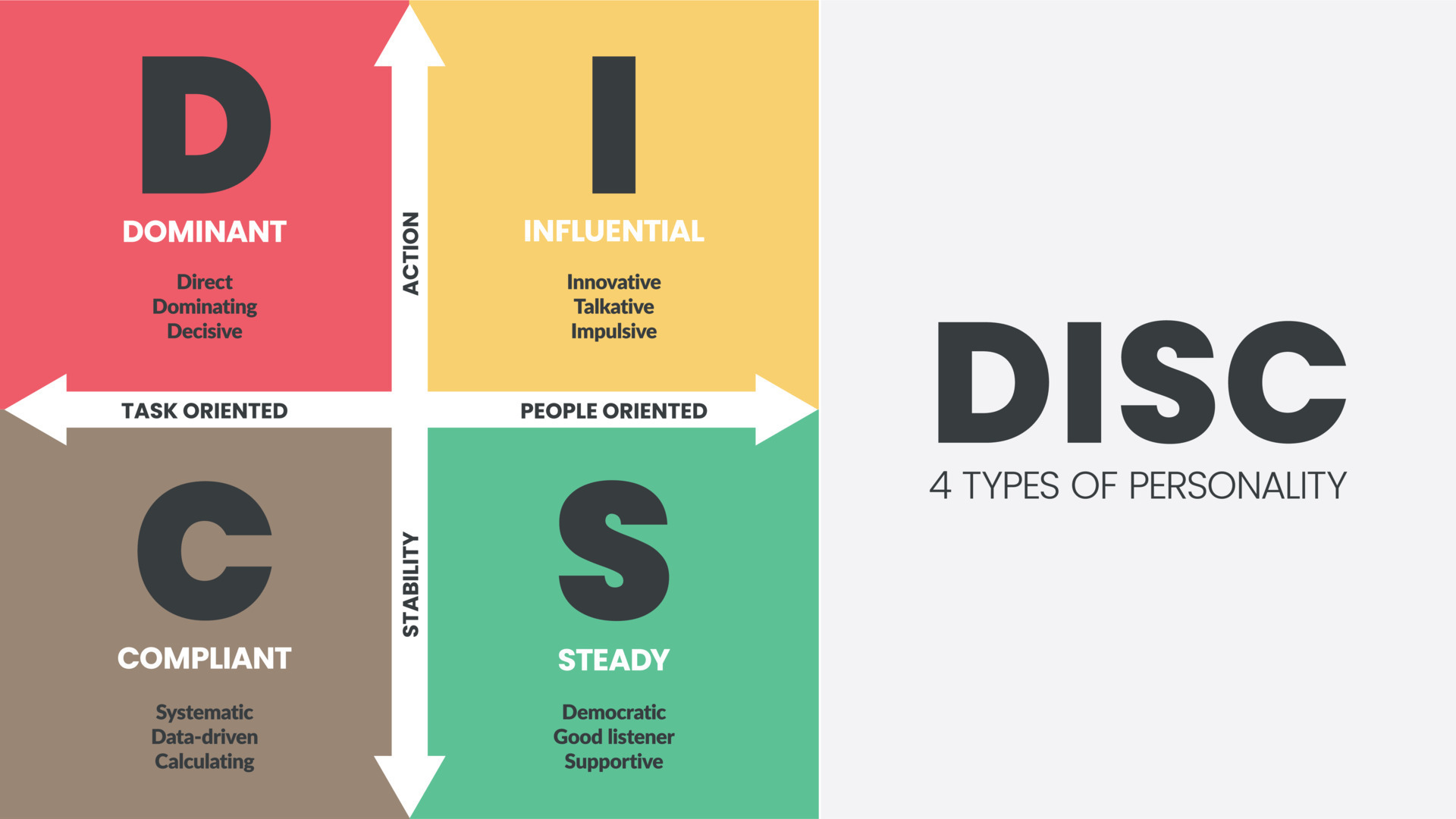 D

DOMINANT

Direct
Dominating
Decisive

ACTION

I

INFLUENTIAL

Innovative
Talkative
Impulsive

TASK ORIENTED

PEOPLE ORIENTED

C

COMPLIANT

Systematic
Data-driven
Calculating

STABILITY

S

STEADY

Democratic
Good listener
Supportive

DISC

4 TYPES OF PERSONALITY