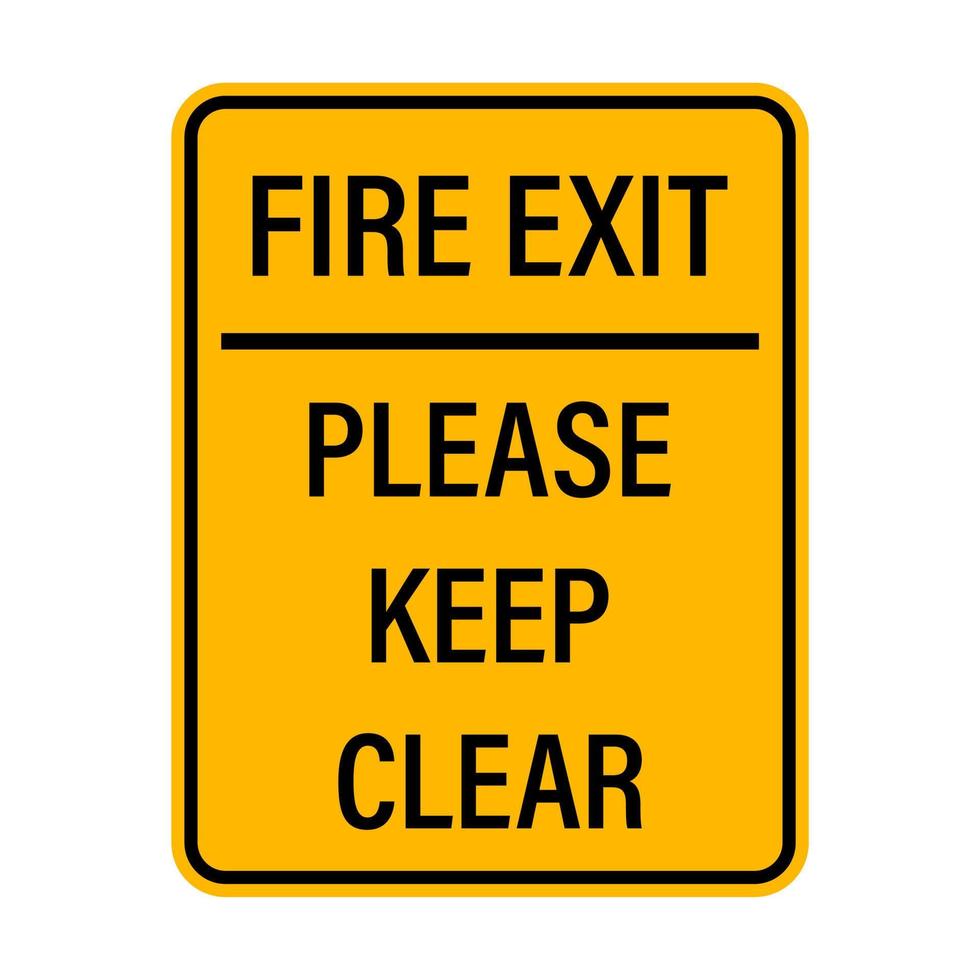 FIRE EXIT

PLEASE
KEEP
CLEAR