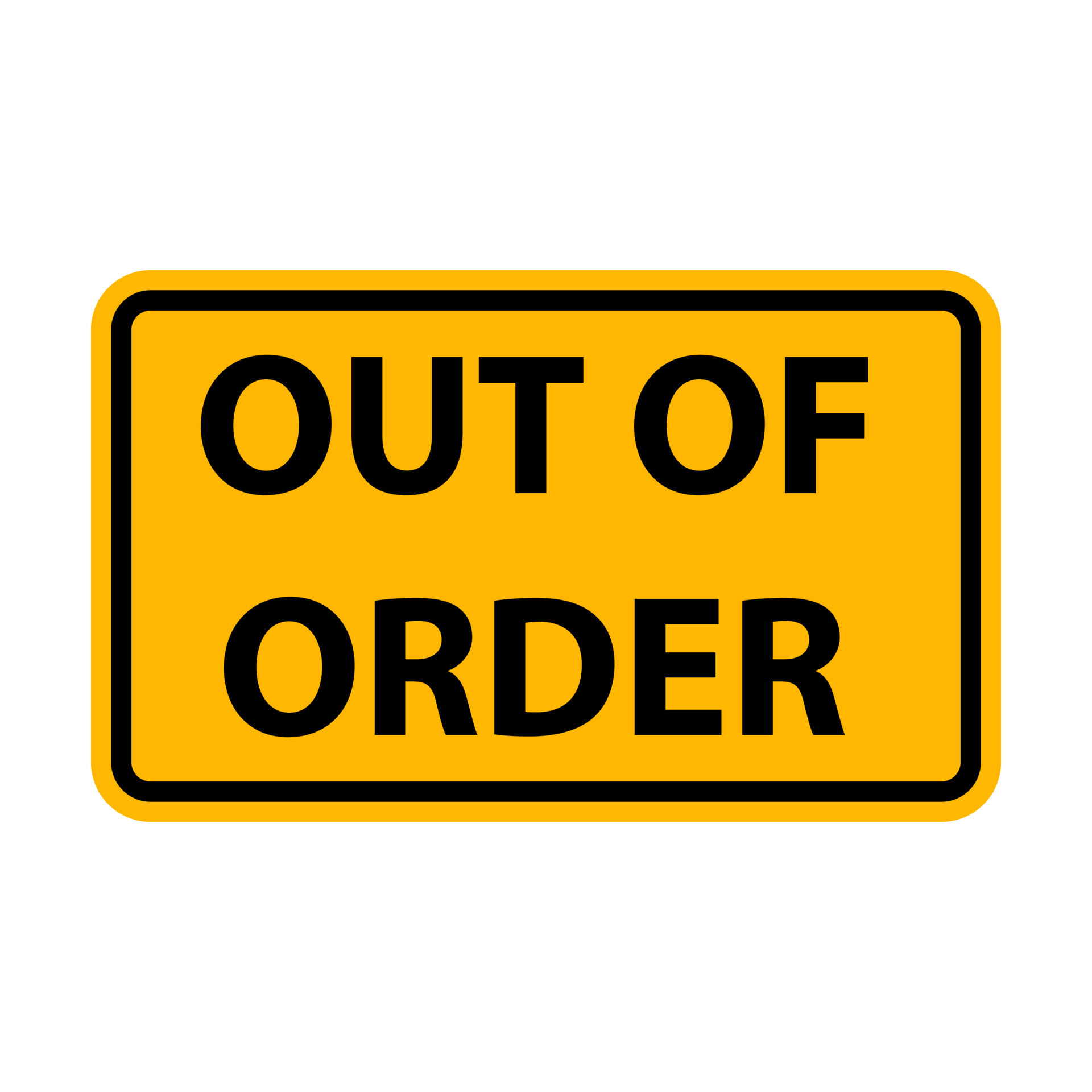 OUT OF
ORDER