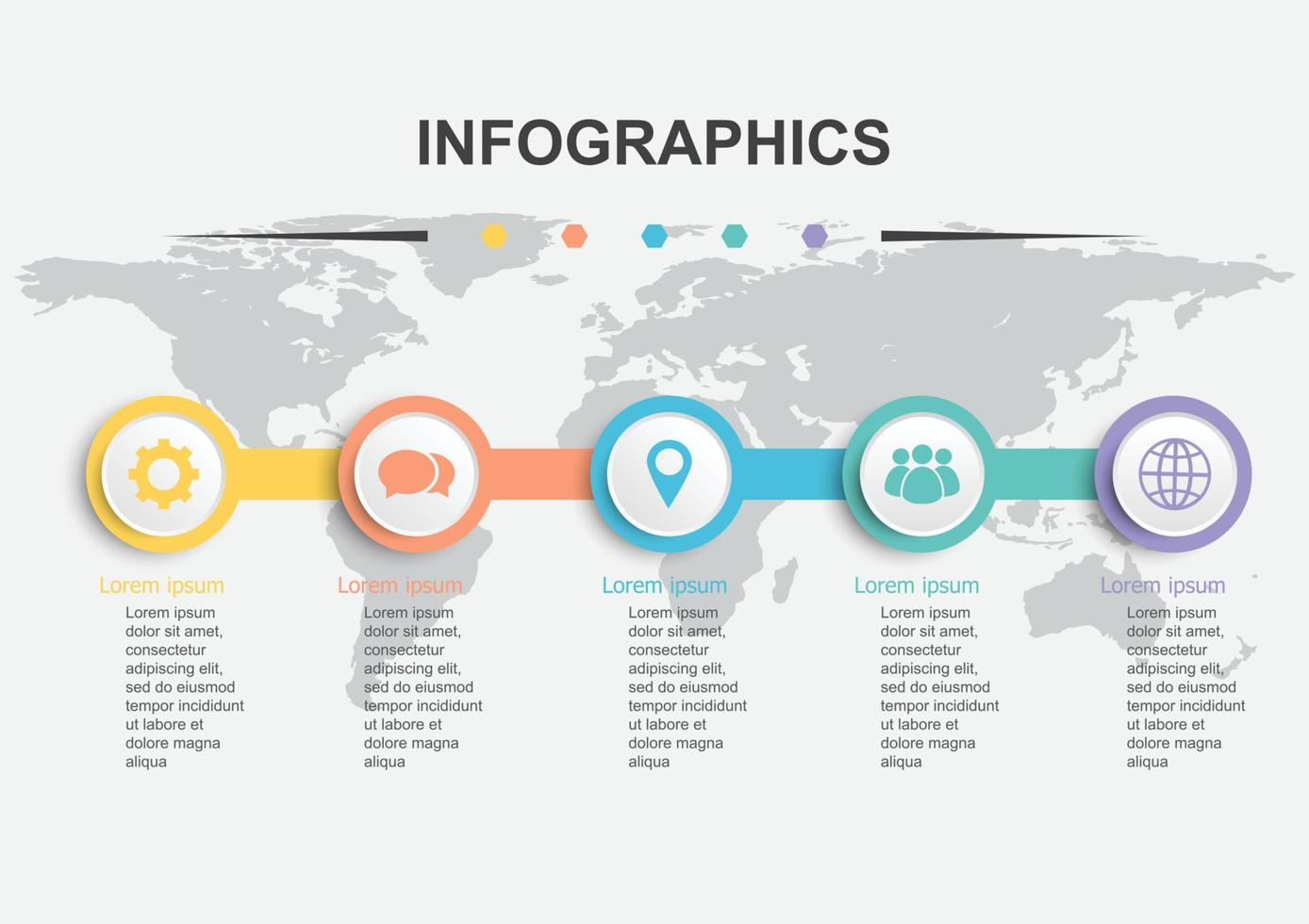 INFOGRAPHICS

Lorem ipsum
Lorem ipsum dolor sit amet, consectetur adipiscing elit, sed do eiusmod tempor incididunt ut labore et dolore magna aliqua

Lorem ipsum
Lorem ipsum dolor sit amet, consectetur adipiscing elit, sed do eiusmod tempor incididunt ut labore et dolore magna aliqua

Lorem ipsum
Lorem ipsum dolor sit amet, consectetur adipiscing elit, sed do eiusmod tempor incididunt ut labore et dolore magna aliqua

Lorem ipsum
Lorem ipsum dolor sit amet, consectetur adipiscing elit, sed do eiusmod tempor incididunt ut labore et dolore magna aliqua

Lorem ipsum
Lorem ipsum dolor sit amet, consectetur adipiscing elit, sed do eiusmod tempor incididunt ut labore et dolore magna aliqua