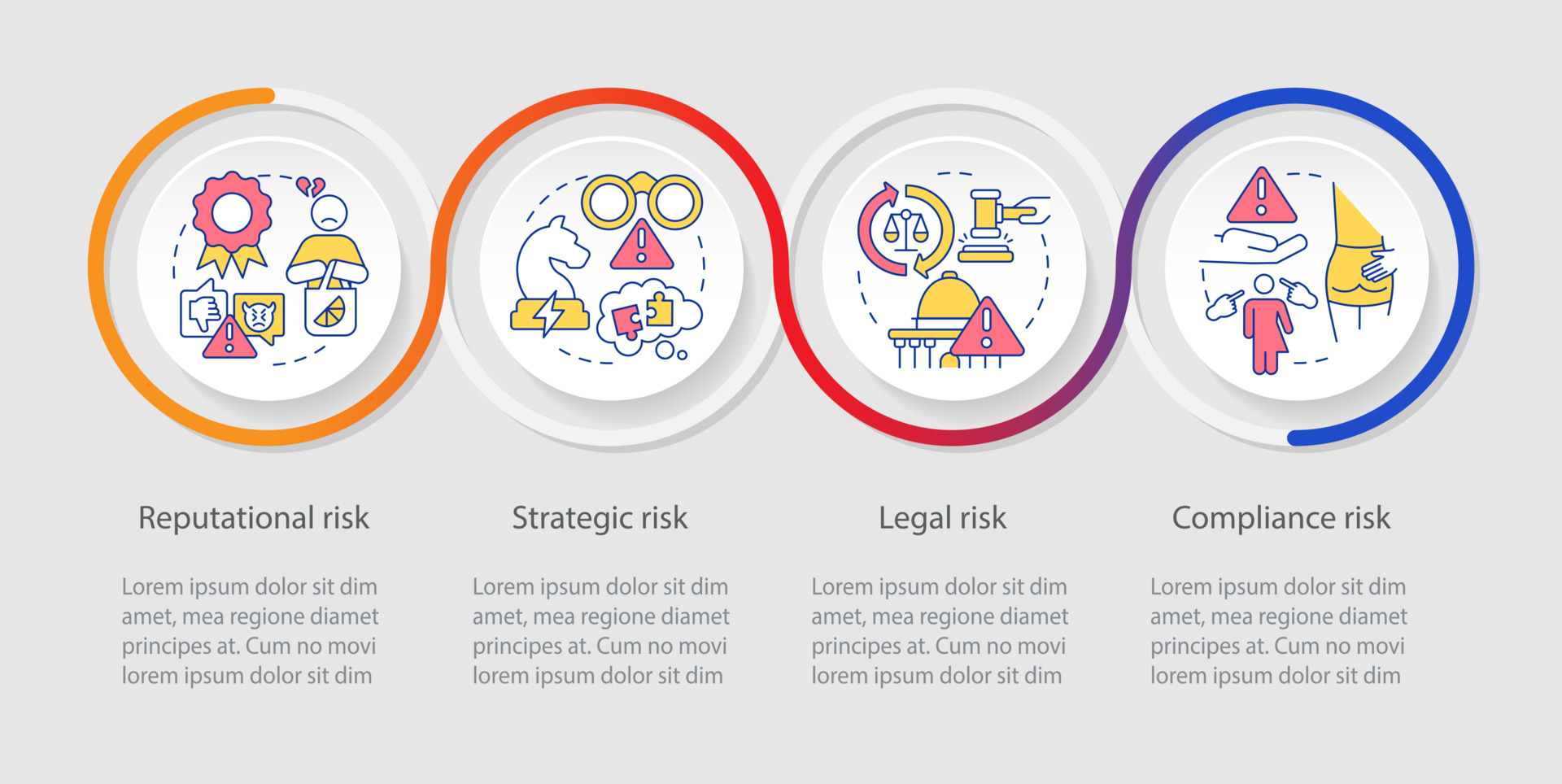 Reputational risk

Lorem ipsum dolor sit dim amet, mea regione diamet principes at. Cum no movi lorem ipsum dolor sit dim

Strategic risk

Lorem ipsum dolor sit dim amet, mea regione diamet principes at. Cum no movi lorem ipsum dolor sit dim

Legal risk

Lorem ipsum dolor sit dim amet, mea regione diamet principes at. Cum no movi lorem ipsum dolor sit dim

Compliance risk

Lorem ipsum dolor sit dim amet, mea regione diamet principes at. Cum no movi lorem ipsum dolor sit dim