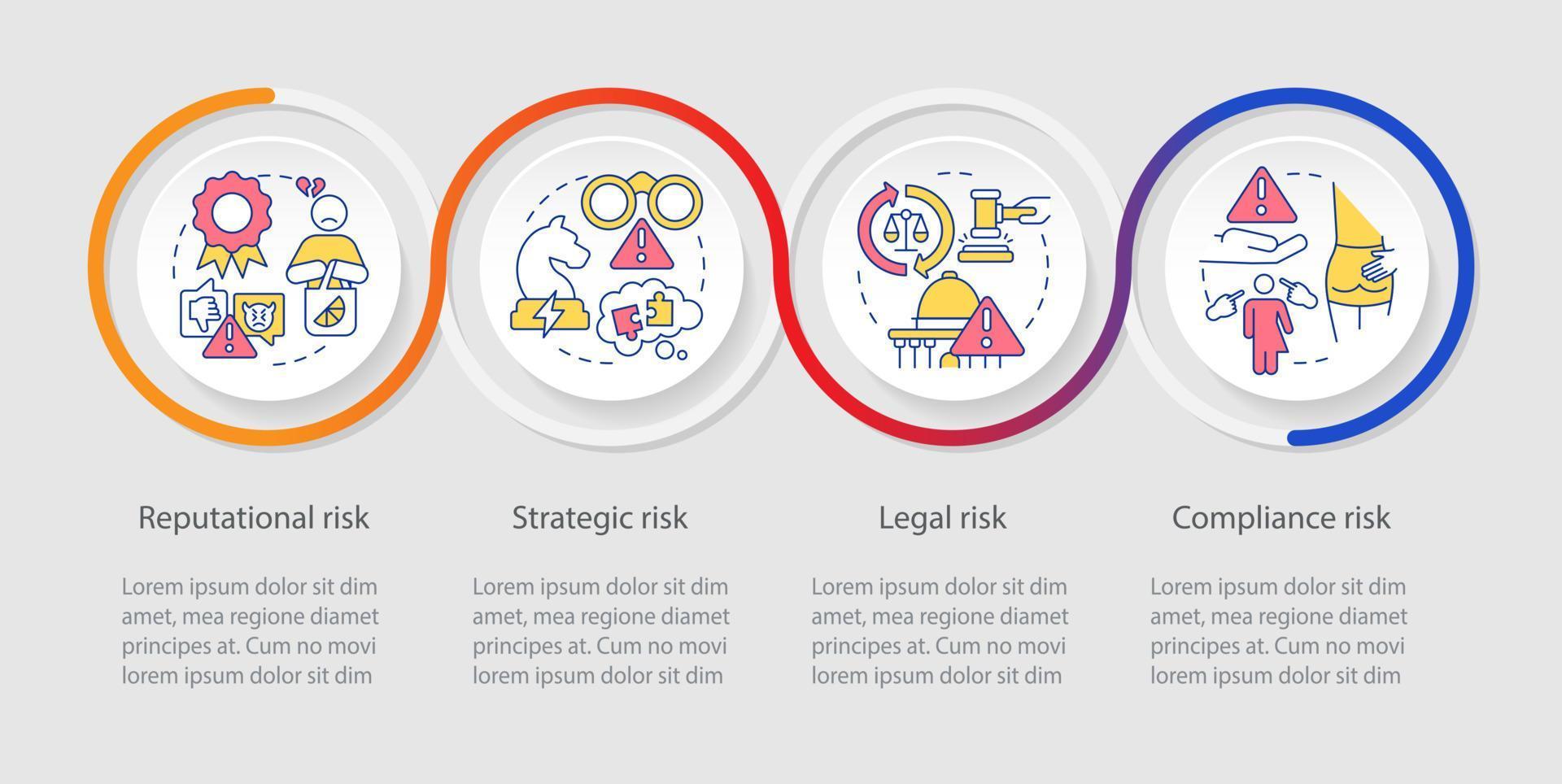 Reputational risk

Lorem ipsum dolor sit dim amet, mea regione diamet principes at. Cum no movi lorem ipsum dolor sit dim

Strategic risk

Lorem ipsum dolor sit dim amet, mea regione diamet principes at. Cum no movi lorem ipsum dolor sit dim

Legal risk

Lorem ipsum dolor sit dim amet, mea regione diamet principes at. Cum no movi lorem ipsum dolor sit dim

Compliance risk

Lorem ipsum dolor sit dim amet, mea regione diamet principes at. Cum no movi lorem ipsum dolor sit dim