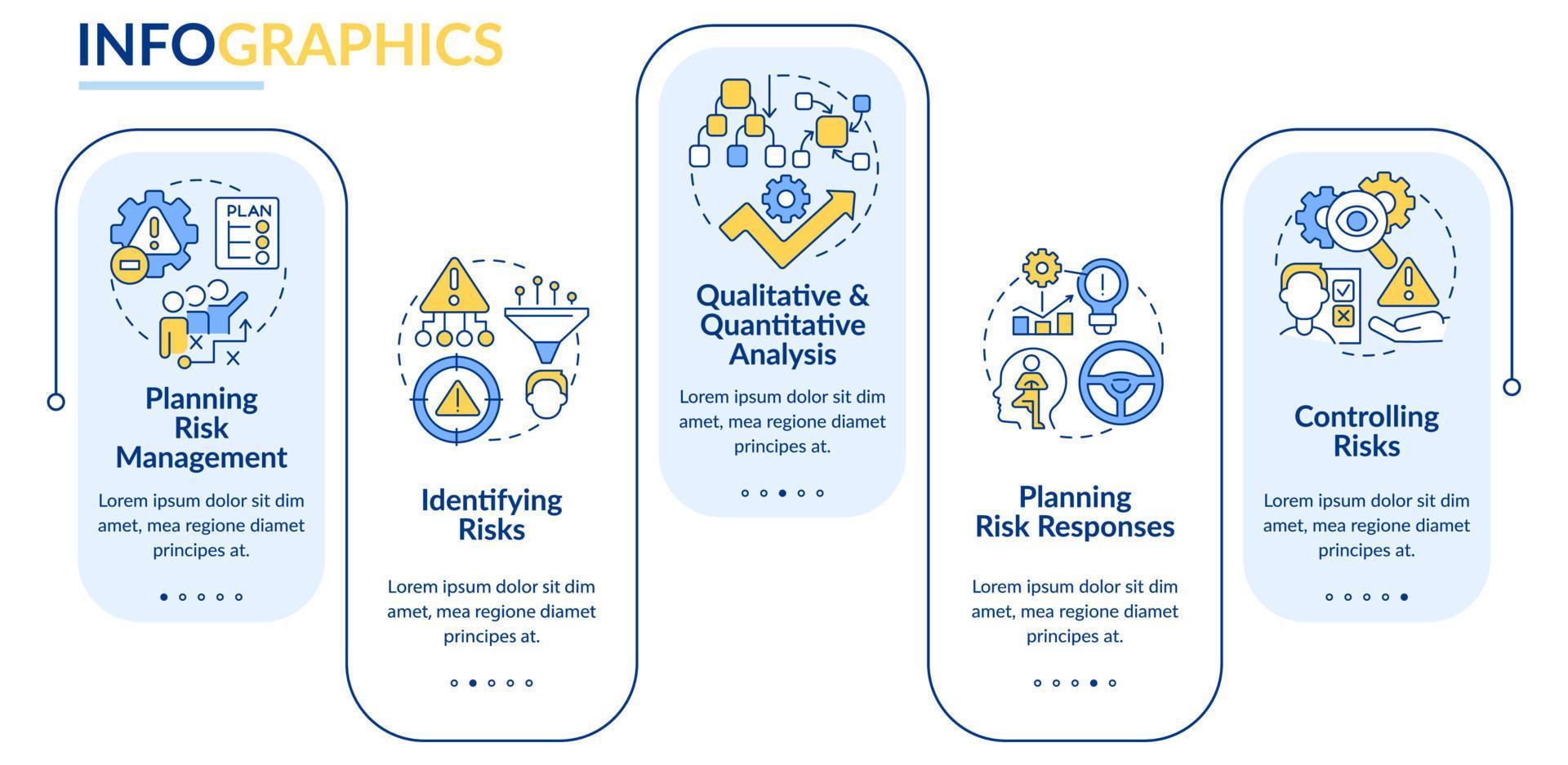 INFOGRAPHICS

PLAN

Planning Risk Management

Lorem ipsum dolor sit dim amet, mea regione diamet principes at.

Identifying Risks

Lorem ipsum dolor sit dim amet, mea regione diamet principes at.

Qualitative & Quantitative Analysis

Lorem ipsum dolor sit dim amet, mea regione diamet principes at.

Planning Risk Responses

Lorem ipsum dolor sit dim amet, mea regione diamet principes at.

Controlling Risks

Lorem ipsum dolor sit dim amet, mea regione diamet principes at.