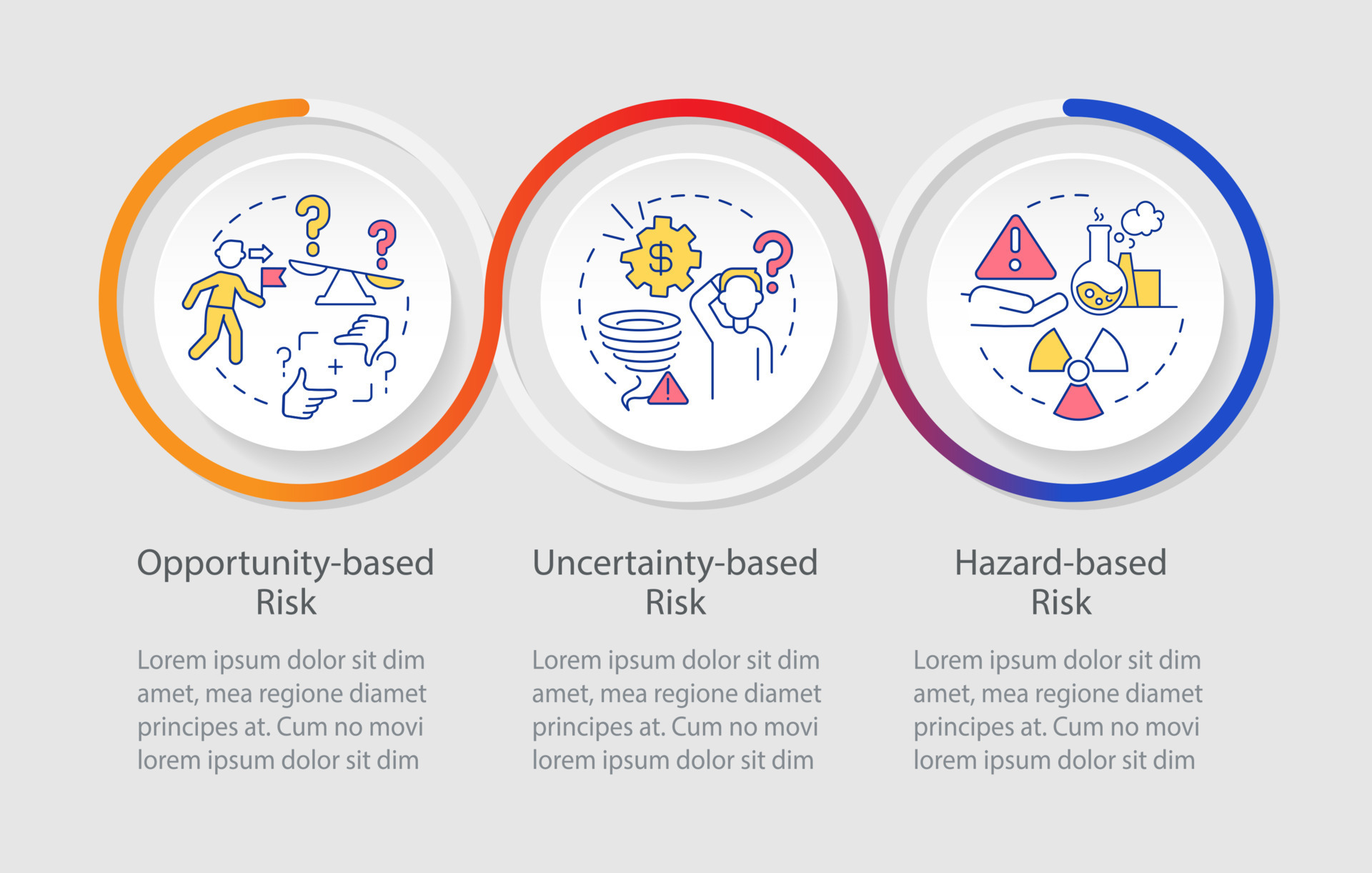 Opportunity-based Risk

Lorem ipsum dolor sit dim amet, mea regione diamet principes at. Cum no movi lorem ipsum dolor sit dim

Uncertainty-based Risk

Lorem ipsum dolor sit dim amet, mea regione diamet principes at. Cum no movi lorem ipsum dolor sit dim

Hazard-based Risk

Lorem ipsum dolor sit dim amet, mea regione diamet principes at. Cum no movi lorem ipsum dolor sit dim