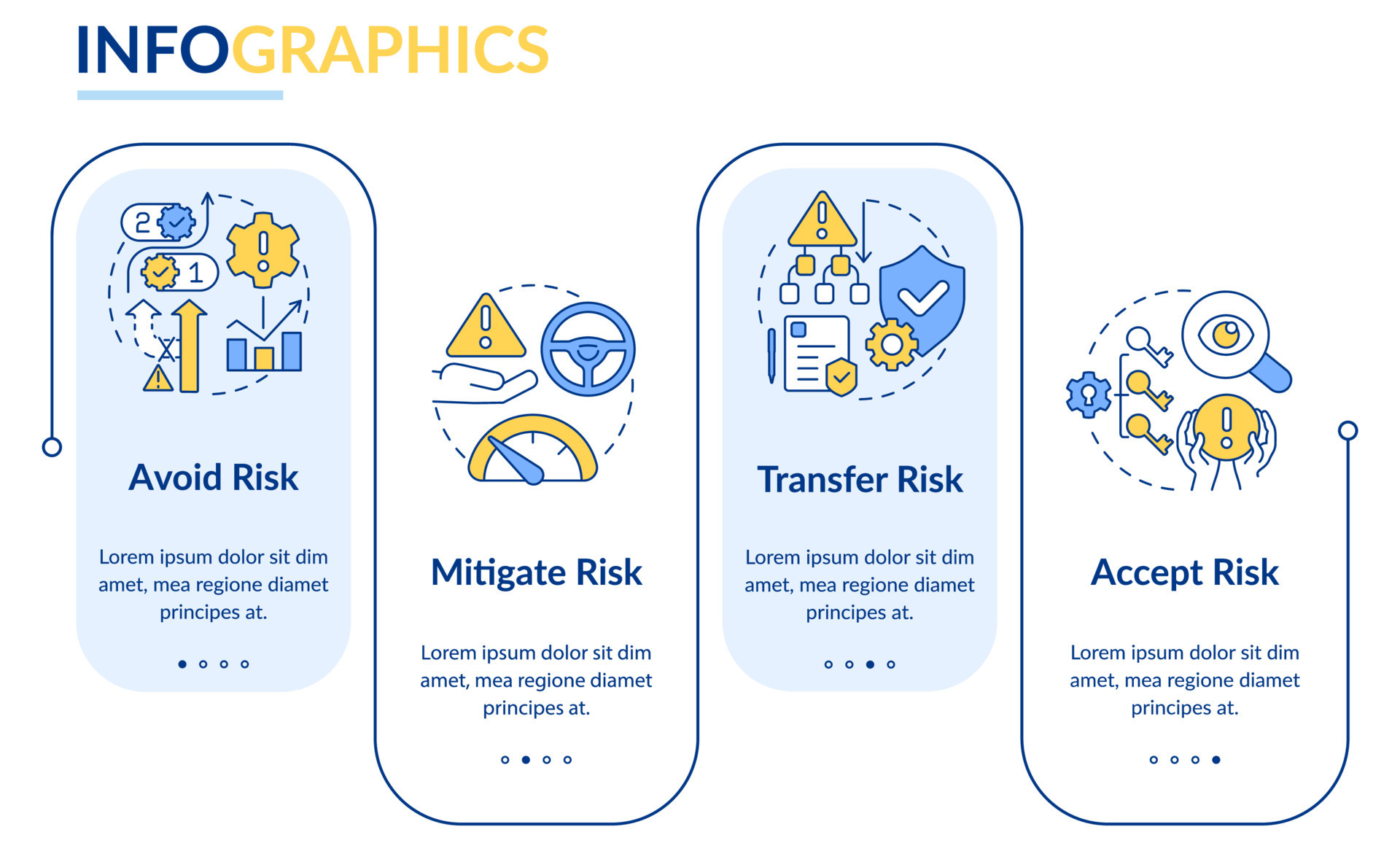 INFOGRAPHICS

2

1

Avoid Risk

Lorem ipsum dolor sit dim amet, mea regione diamet principes at.

Mitigate Risk

Lorem ipsum dolor sit dim amet, mea regione diamet principes at.

Transfer Risk

Lorem ipsum dolor sit dim amet, mea regione diamet principes at.

Accept Risk

Lorem ipsum dolor sit dim amet, mea regione diamet principes at.