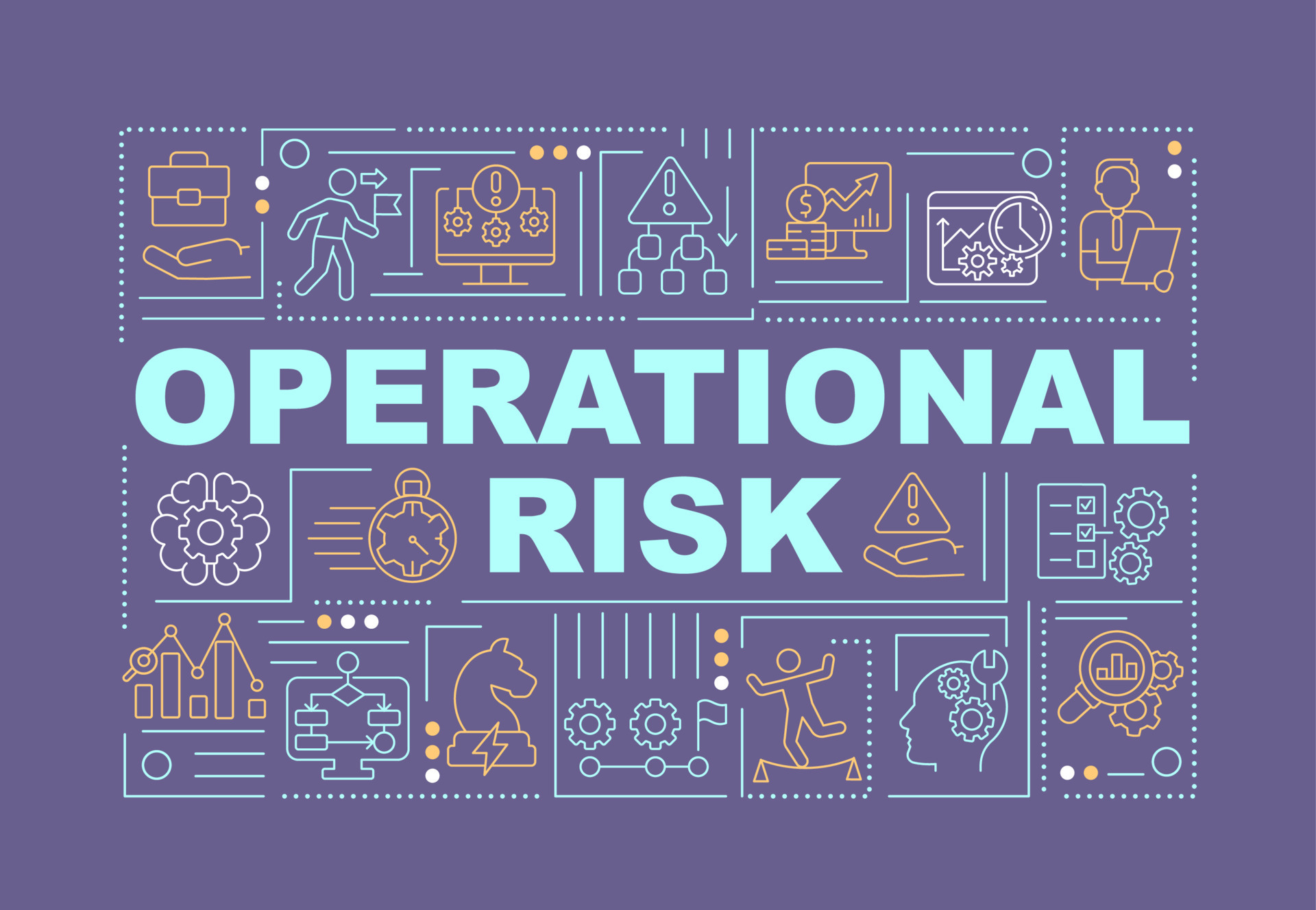 OPERATIONAL
RISK