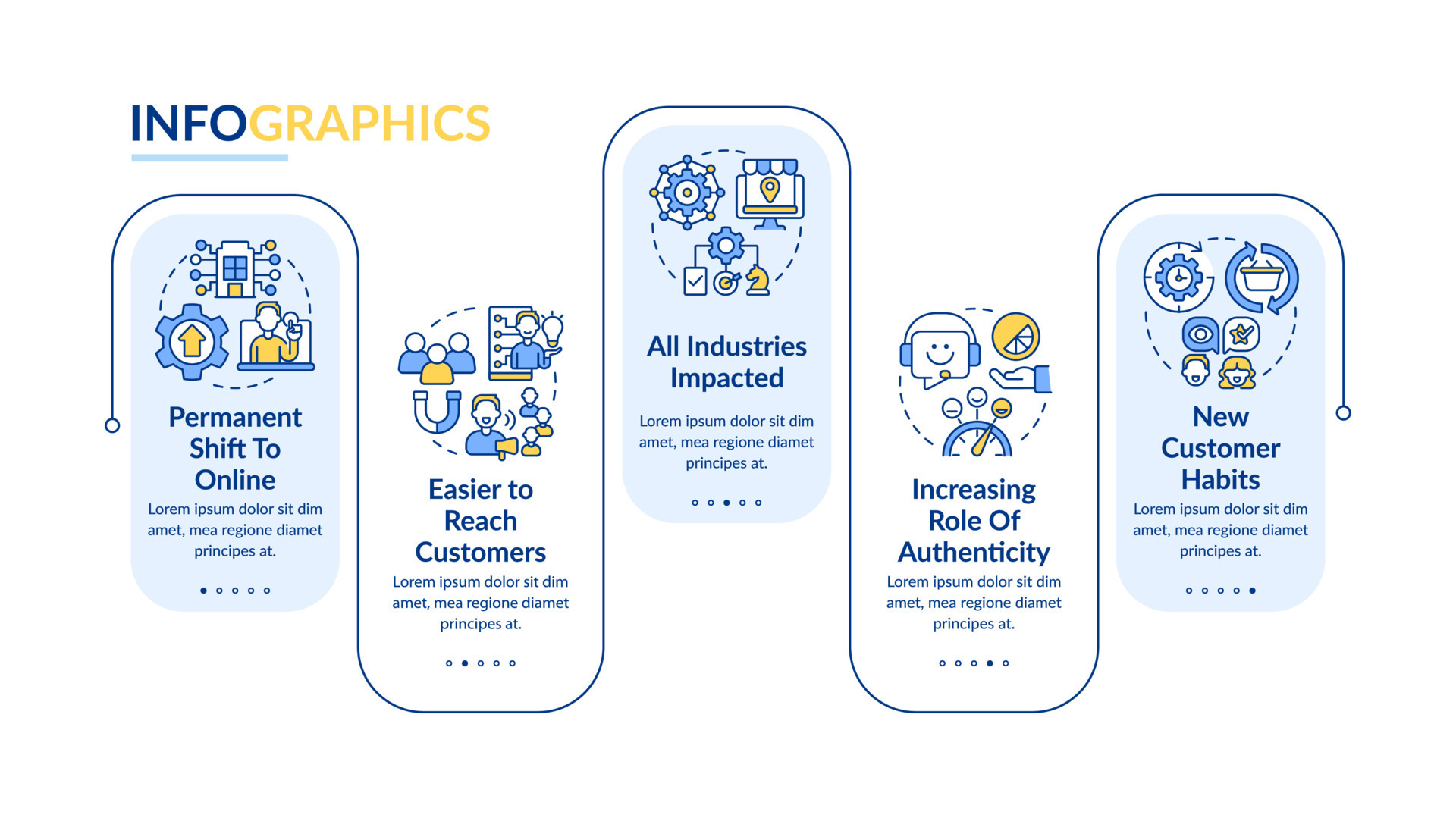 INFOGRAPHICS

Permanent Shift To Online

Lorem ipsum dolor sit dim amet, mea regione diamet principes at.

Easier to Reach Customers

Lorem ipsum dolor sit dim amet, mea regione diamet principes at.

All Industries Impacted

Lorem ipsum dolor sit dim amet, mea regione diamet principes at.

Increasing Role Of Authenticity

Lorem ipsum dolor sit dim amet, mea regione diamet principes at.

New Customer Habits

Lorem ipsum dolor sit dim amet, mea regione diamet principes at.