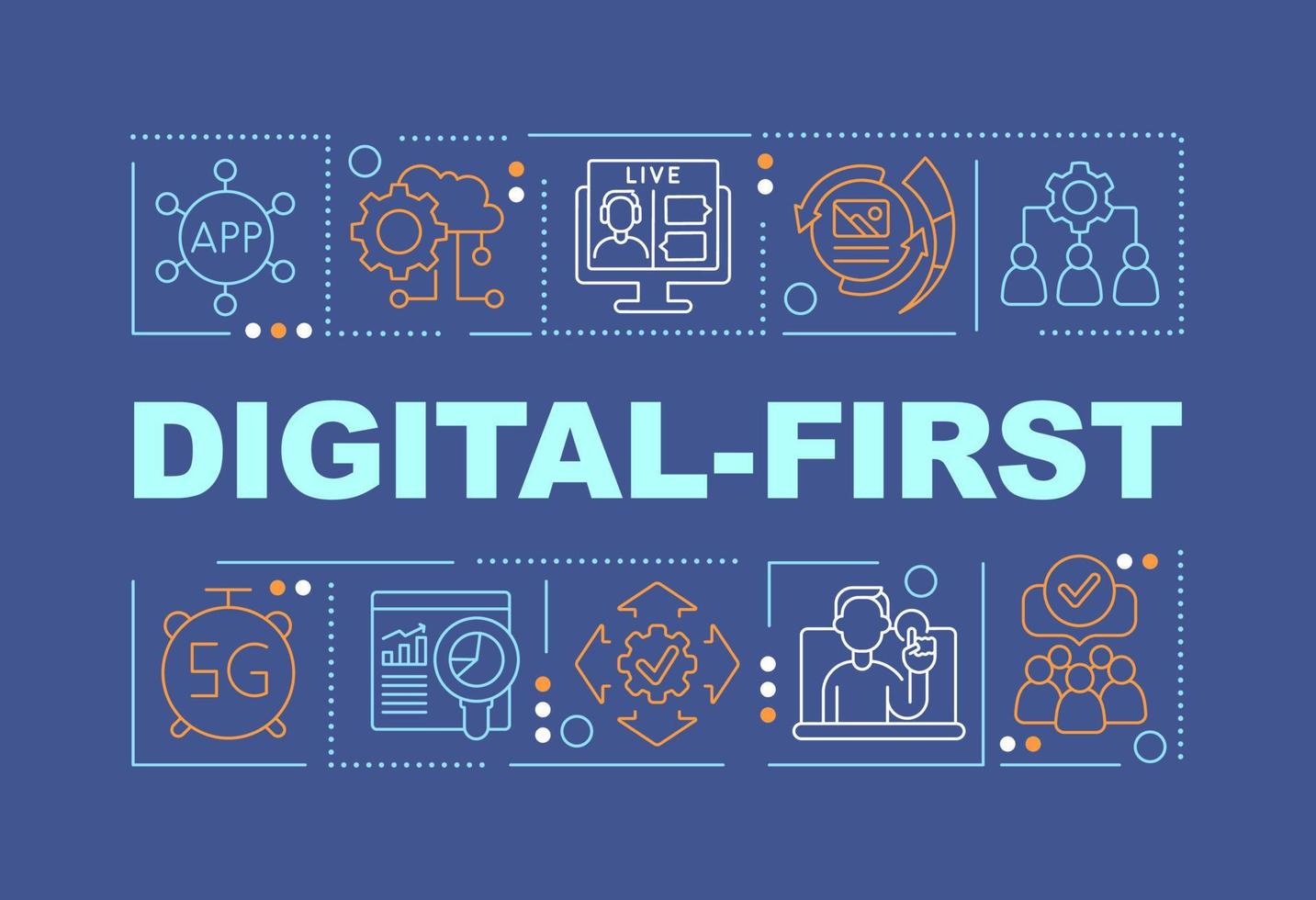 APP

LIVE

DIGITAL-FIRST

5G