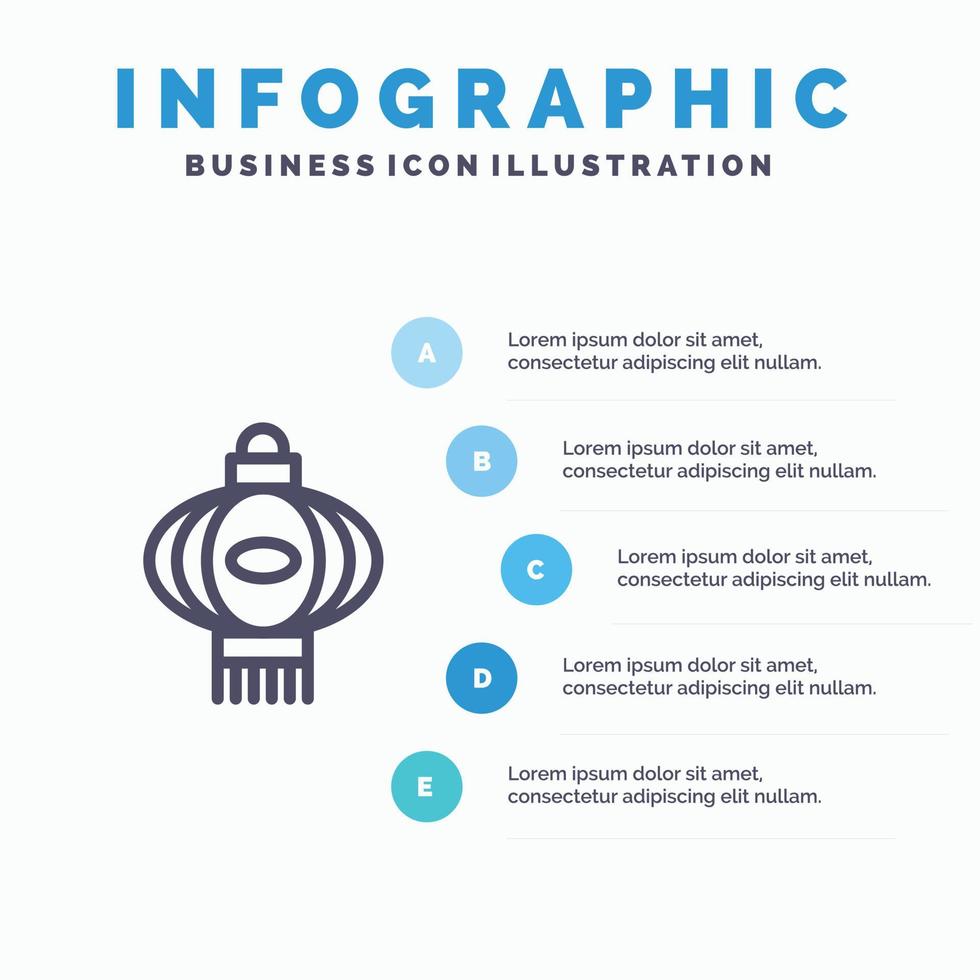 INFOGRAPHIC
BUSINESS ICON ILLUSTRATION

A
Lorem ipsum dolor sit amet, consectetur adipiscing elit nullam.

B
Lorem ipsum dolor sit amet, consectetur adipiscing elit nullam.

C
Lorem ipsum dolor sit amet, consectetur adipiscing elit nullam.

D
Lorem ipsum dolor sit amet, consectetur adipiscing elit nullam.

E
Lorem ipsum dolor sit amet, consectetur adipiscing elit nullam.