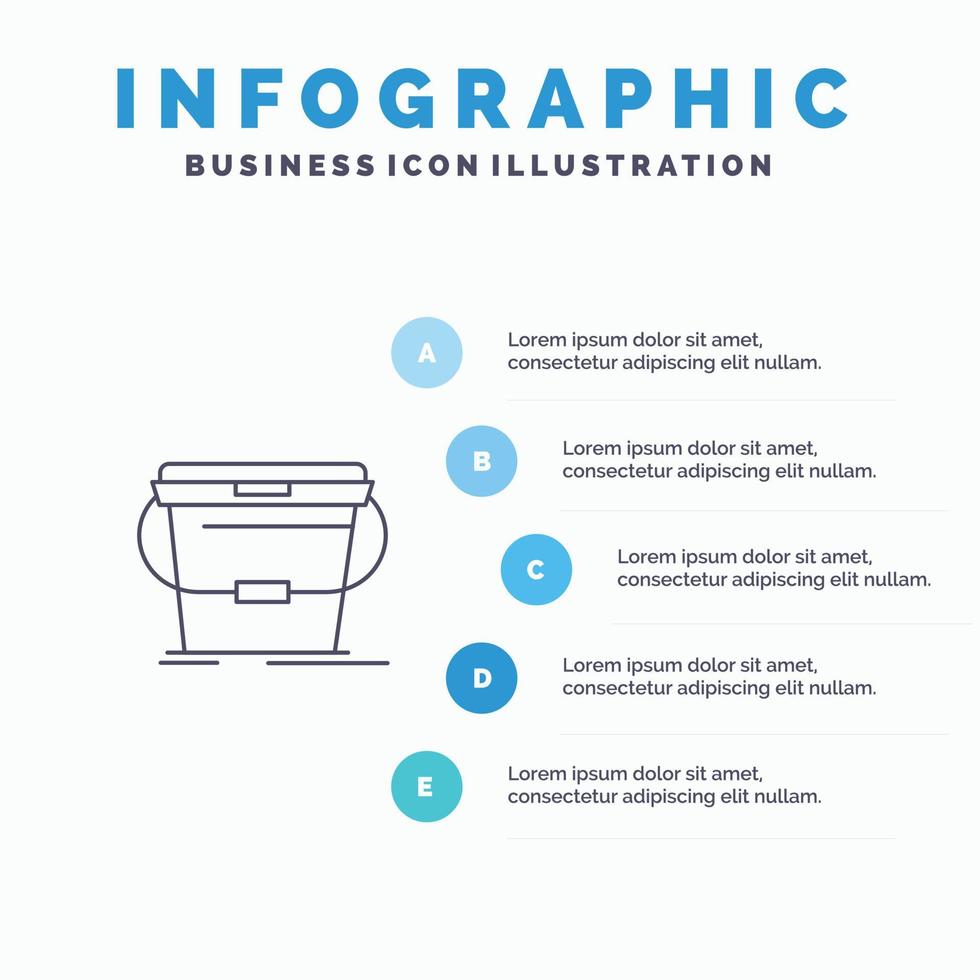 INFOGRAPHIC
BUSINESS ICON ILLUSTRATION

A
Lorem ipsum dolor sit amet, consectetur adipiscing elit nullam.

B
Lorem ipsum dolor sit amet, consectetur adipiscing elit nullam.

C
Lorem ipsum dolor sit amet, consectetur adipiscing elit nullam.

D
Lorem ipsum dolor sit amet, consectetur adipiscing elit nullam.

E
Lorem ipsum dolor sit amet, consectetur adipiscing elit nullam.