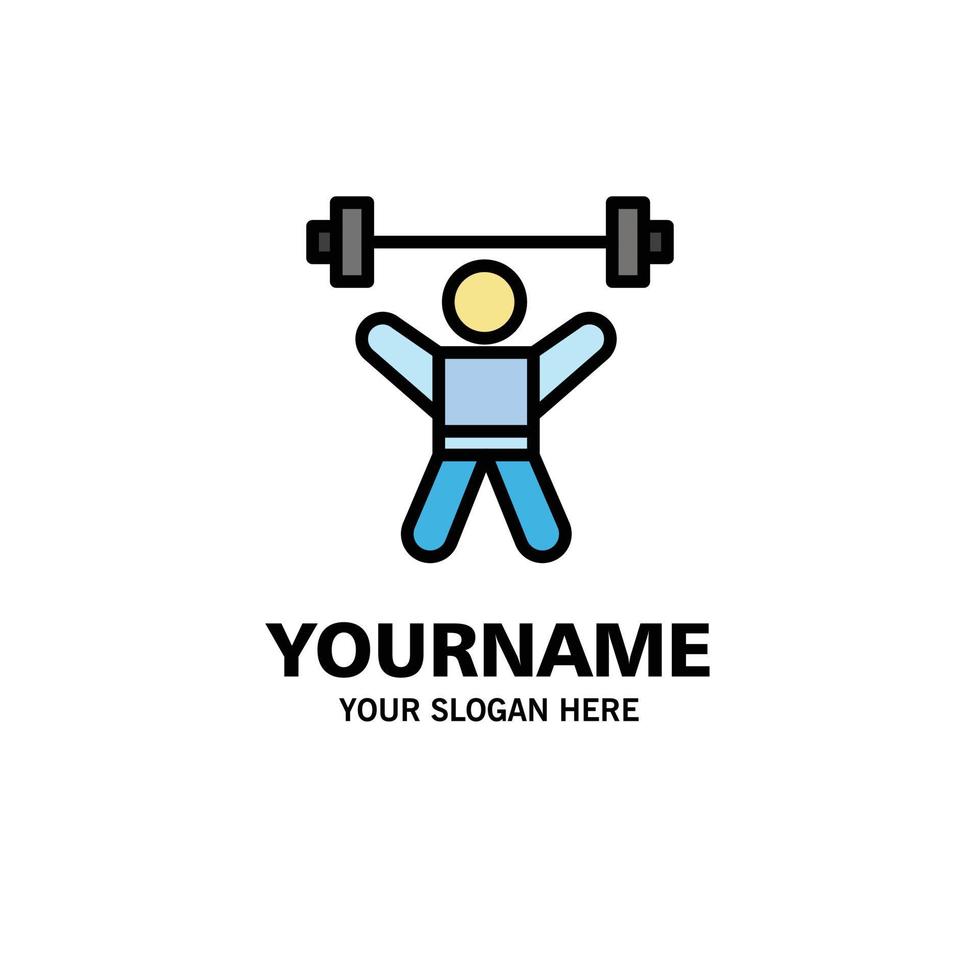 YOURNAME
YOUR SLOGAN HERE