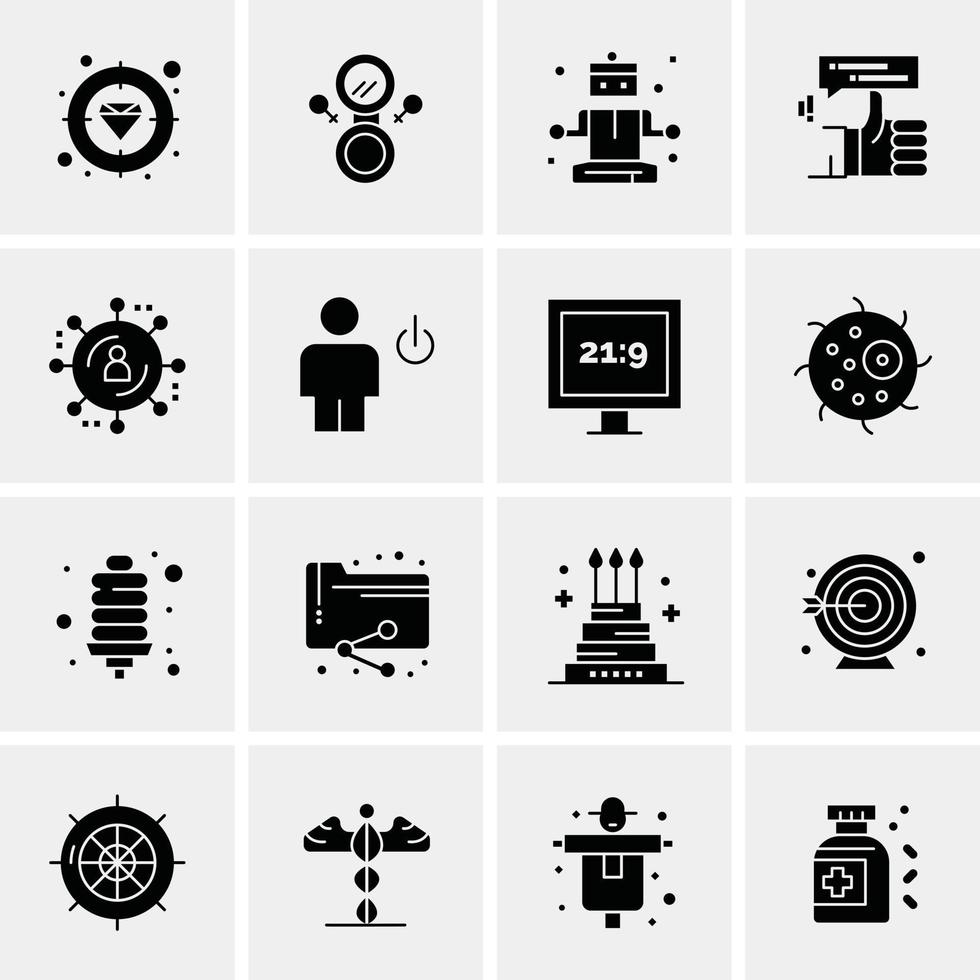 21:9