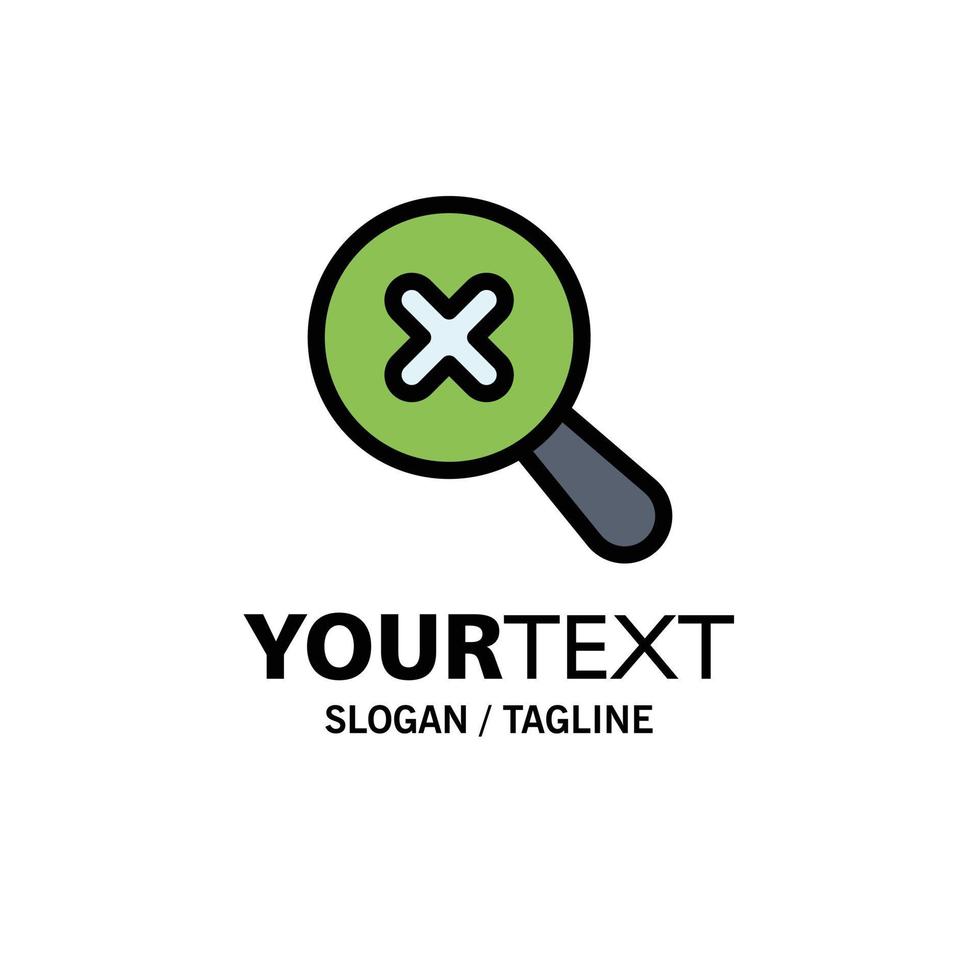 YOURTEXT
SLOGAN / TAGLINE