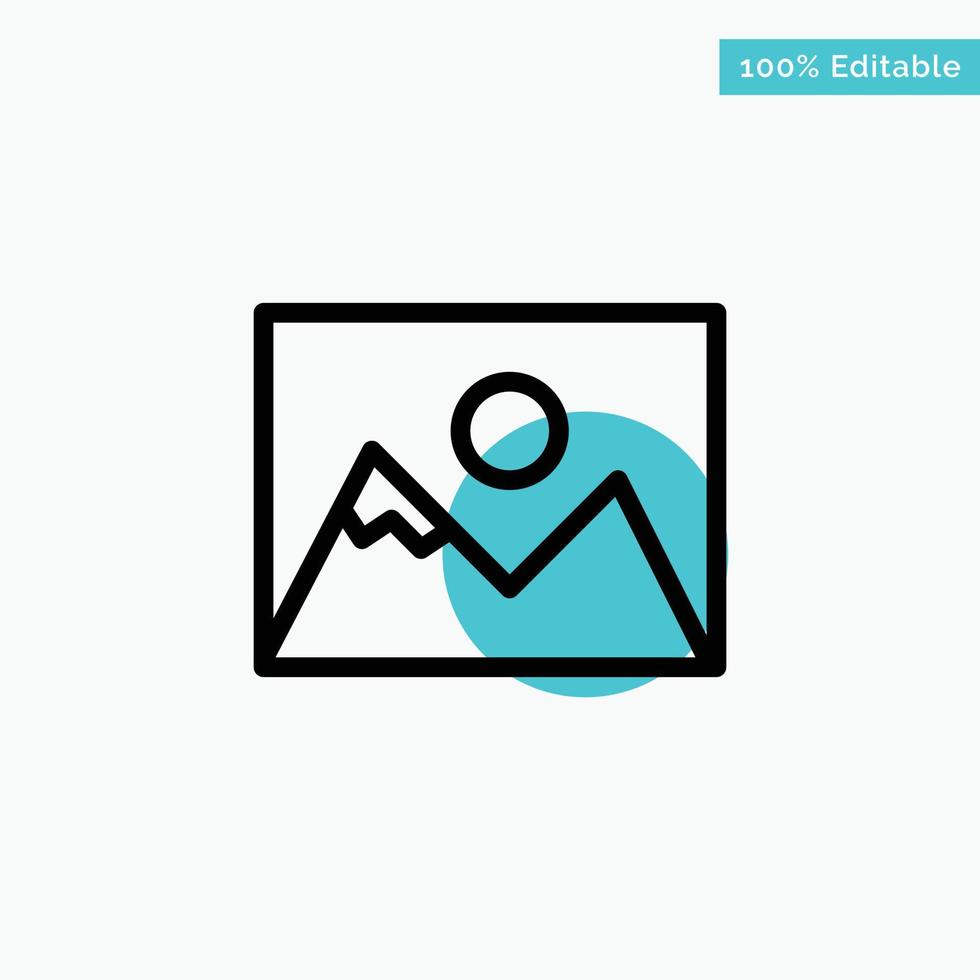 100% Editable