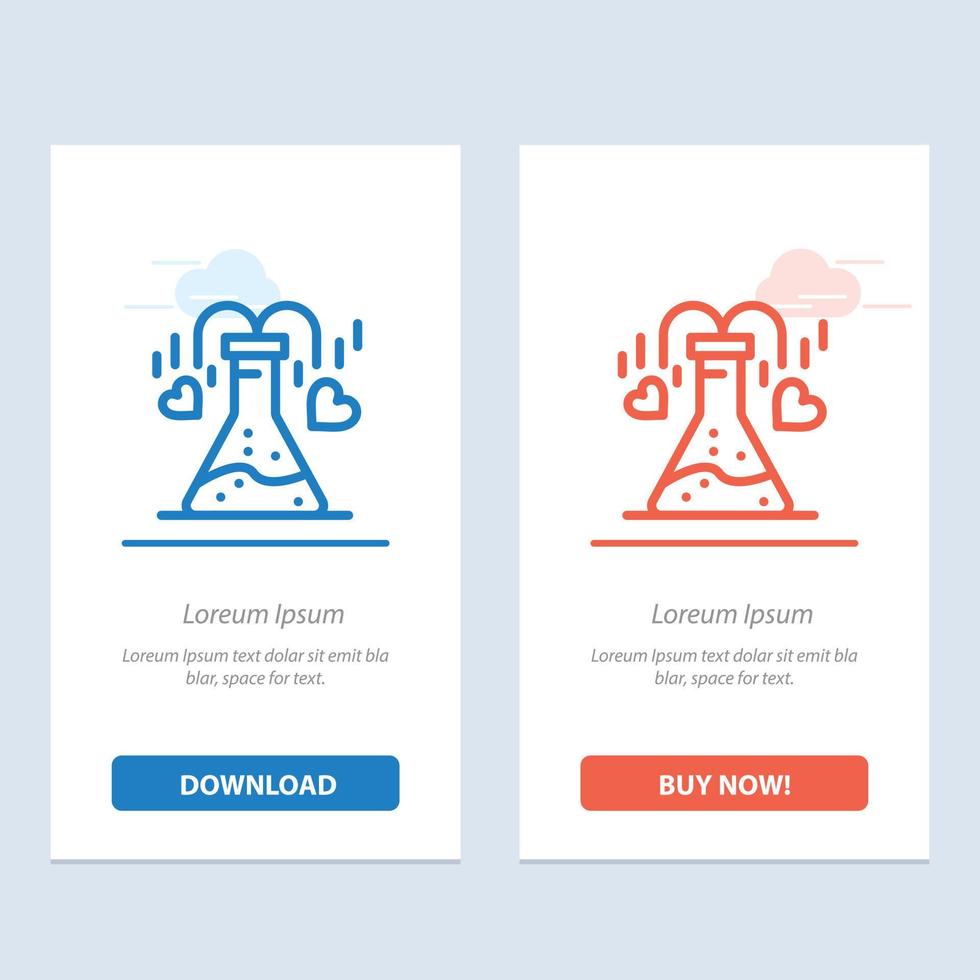 Loreum Ipsum

Loreum Ipsum text dolar sit emit bla blar, space for text.

DOWNLOAD

Loreum Ipsum

Loreum Ipsum text dolar sit emit bla blar, space for text.

BUY NOW!