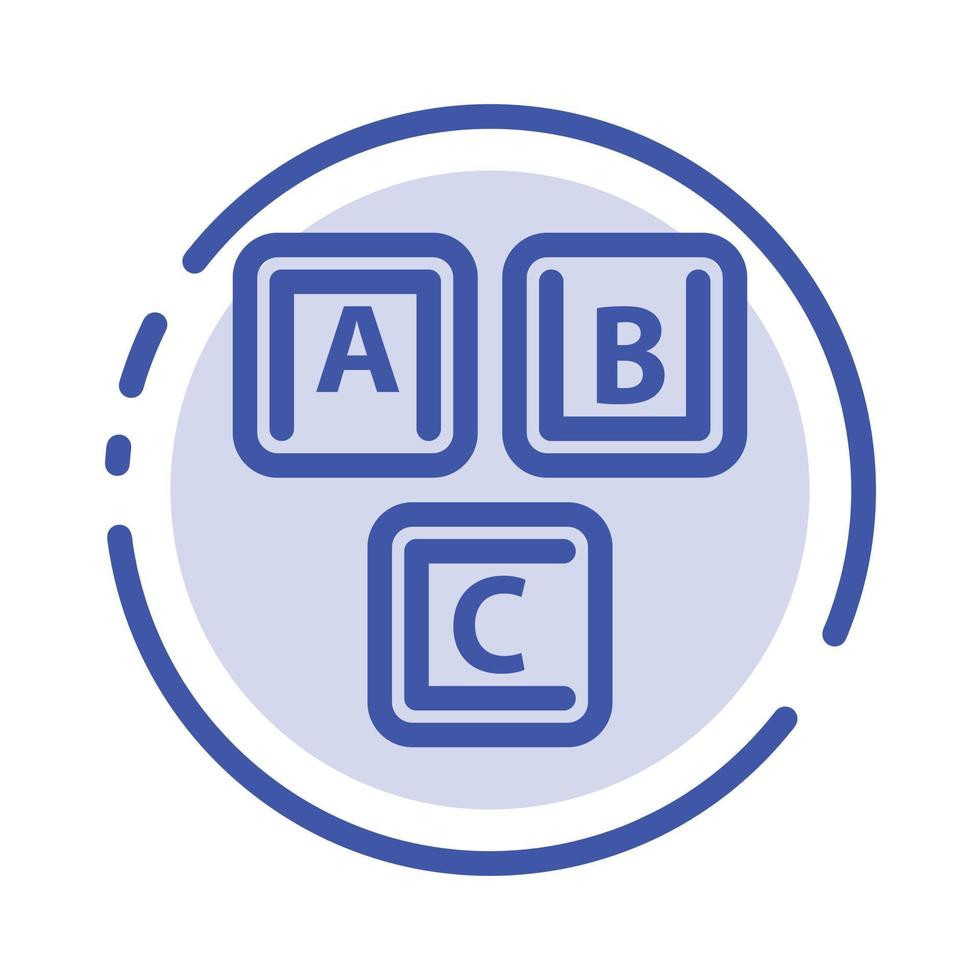 A B
C