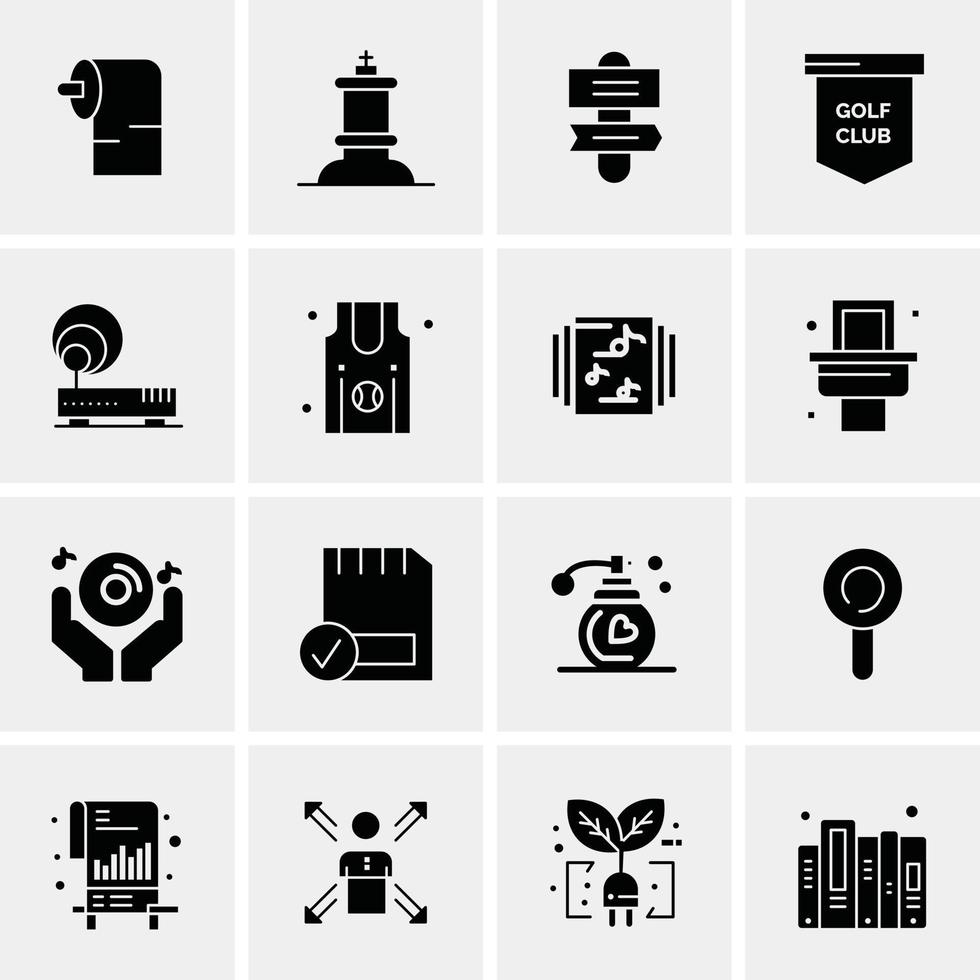 GOLF
CLUB