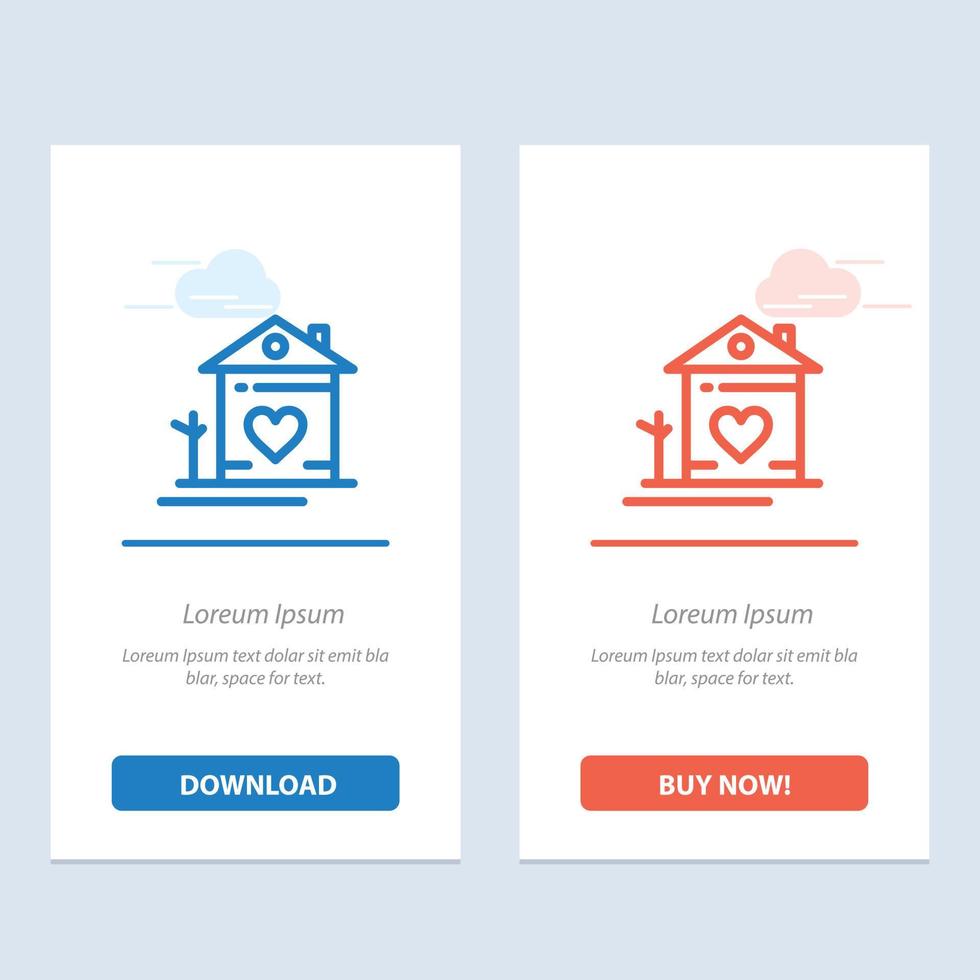 Loreum Ipsum

Loreum Ipsum text dolar sit emit bla blar, space for text.

DOWNLOAD

Loreum Ipsum

Loreum Ipsum text dolar sit emit bla blar, space for text.

BUY NOW!