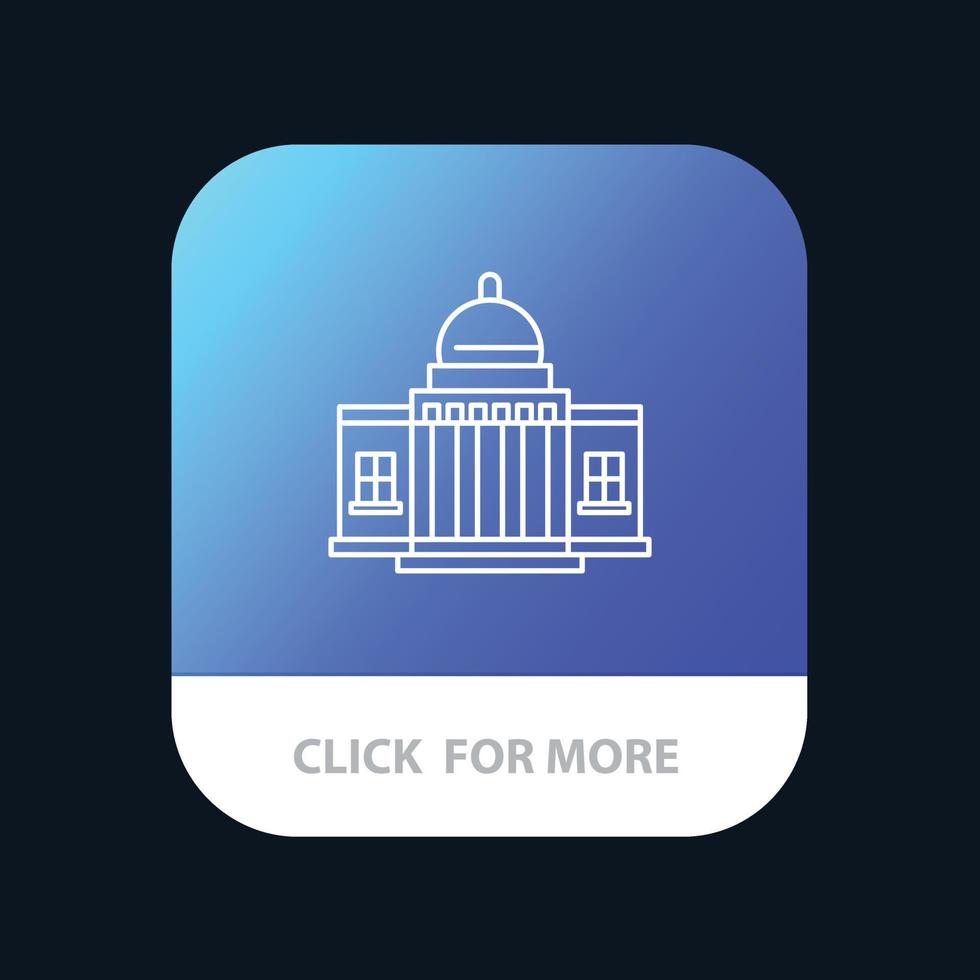 CLICK FOR MORE