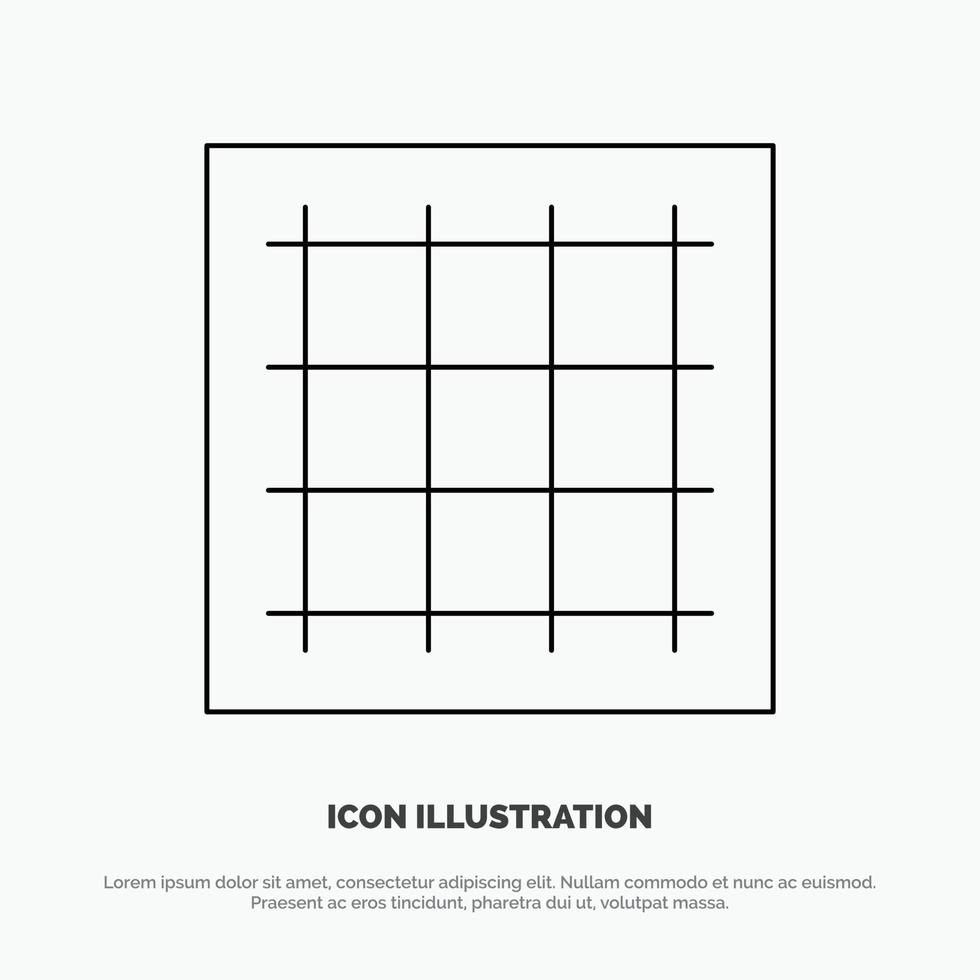 ICON ILLUSTRATION

Lorem ipsum dolor sit amet, consectetur adipiscing elit. Nullam commodo et nunc ac euismod. Praesent ac eros tincidunt, pharetra dui ut, volutpat massa.