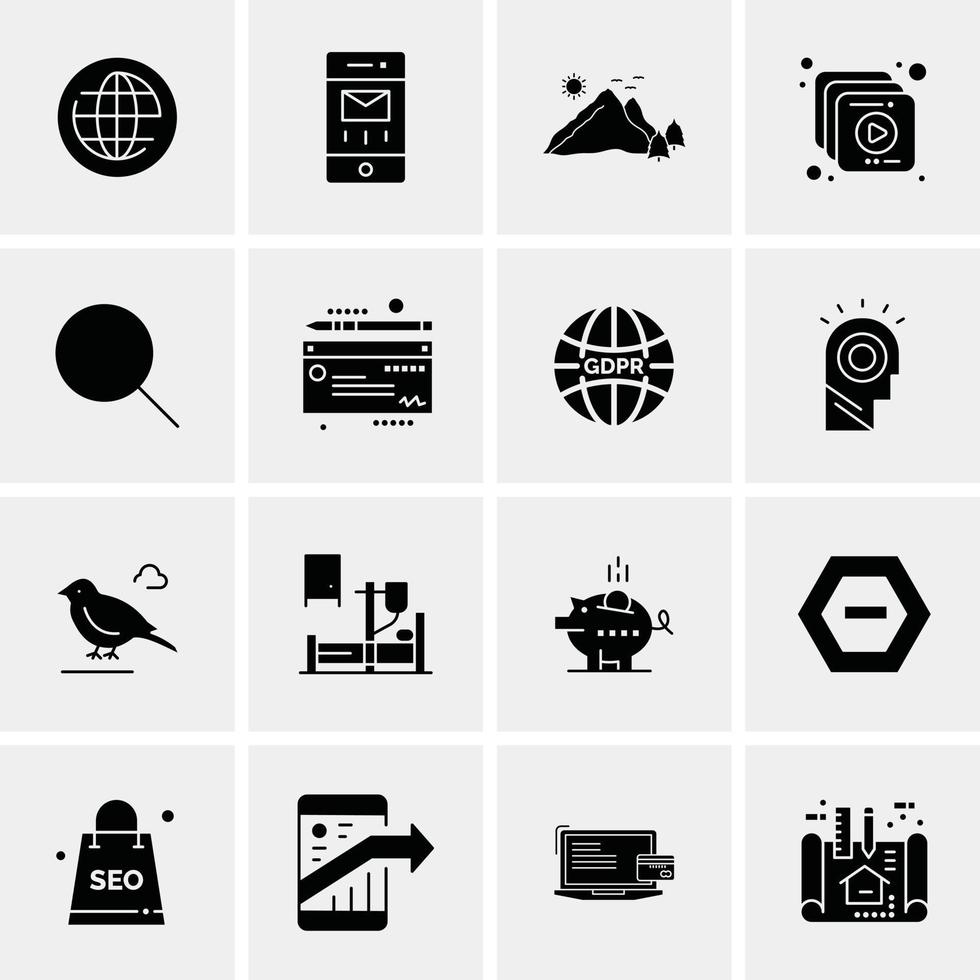 GDPR

SEO