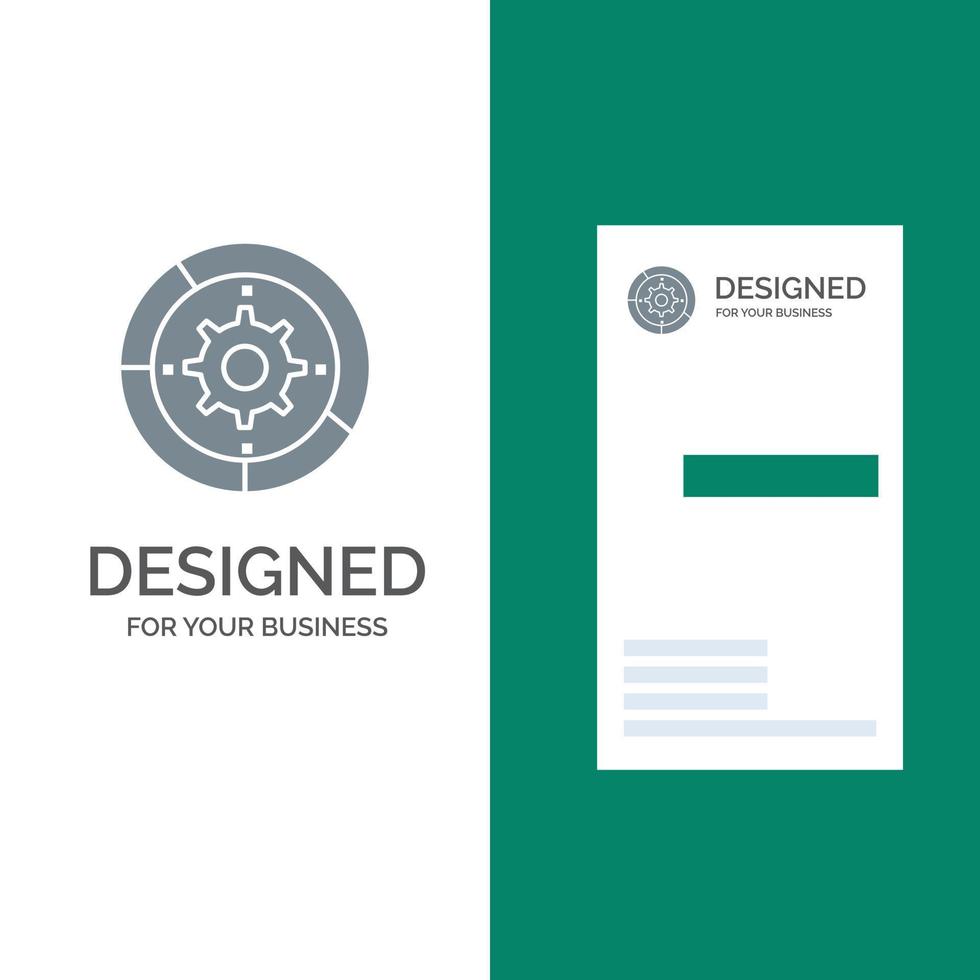 DESIGNED
FOR YOUR BUSINESS

DESIGNED
FOR YOUR BUSINESS