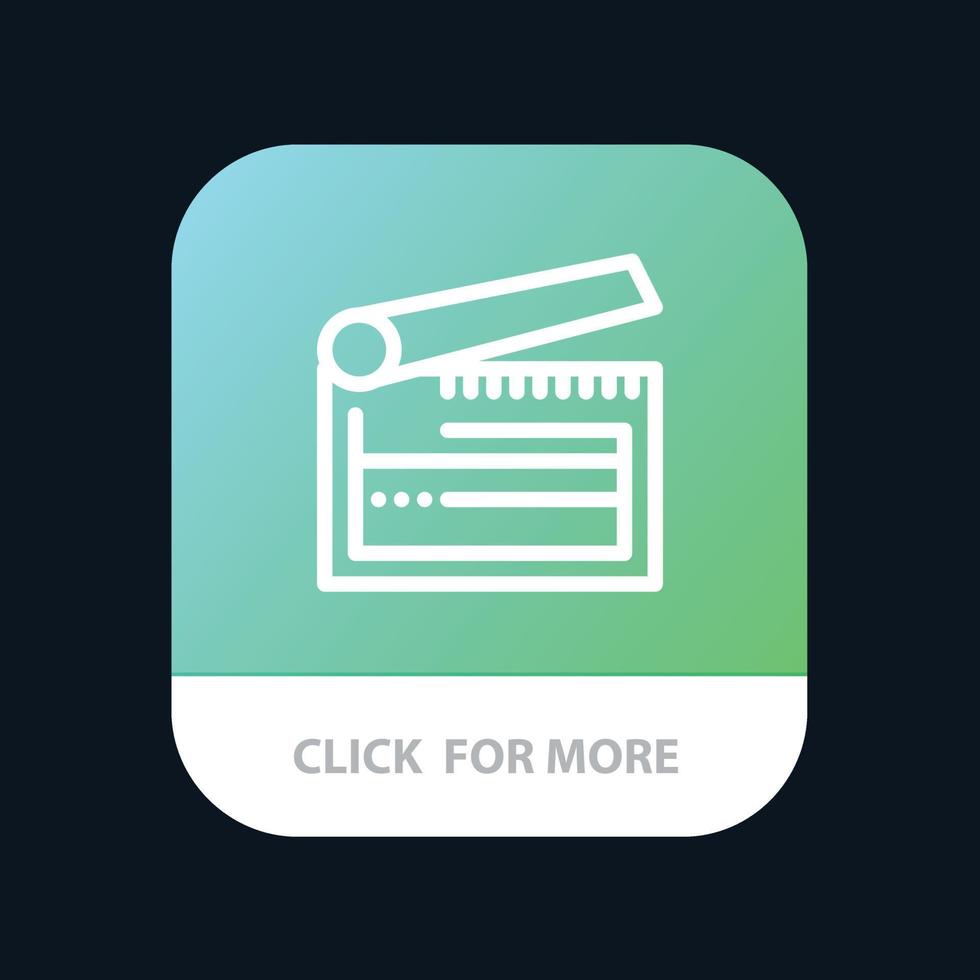 CLICK FOR MORE