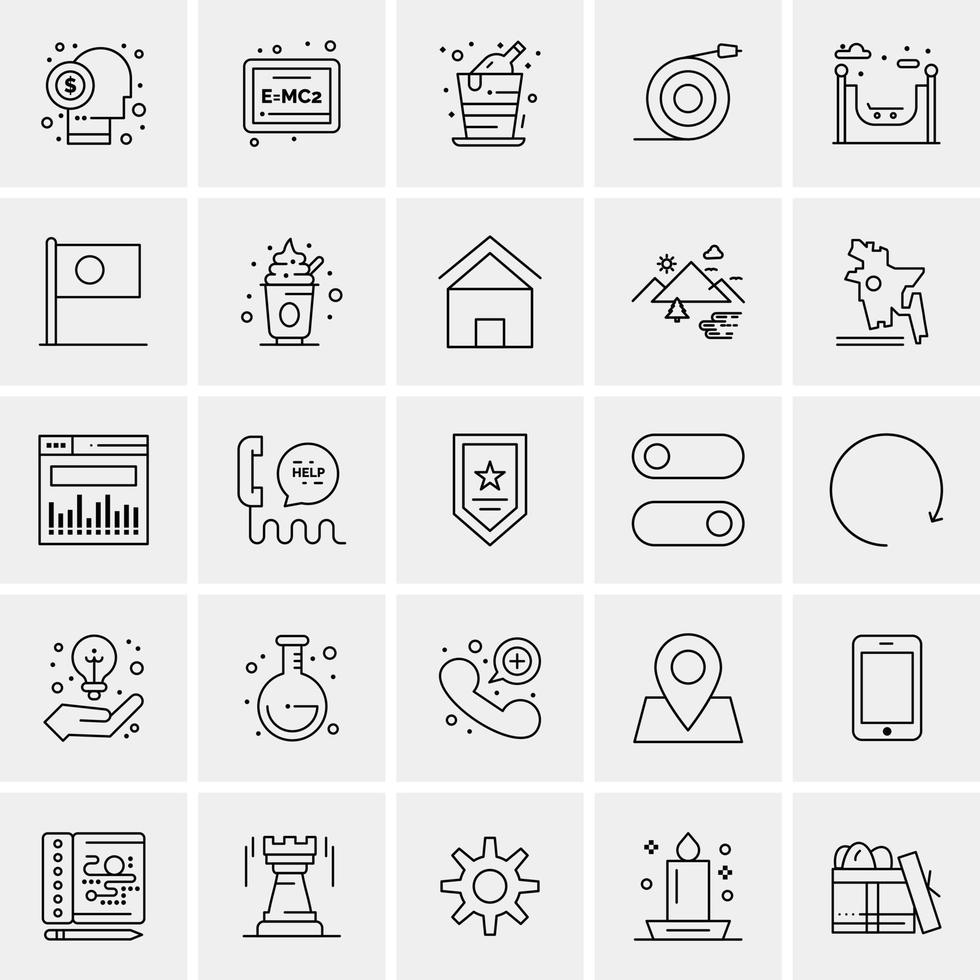 $

E=MC2

HELP