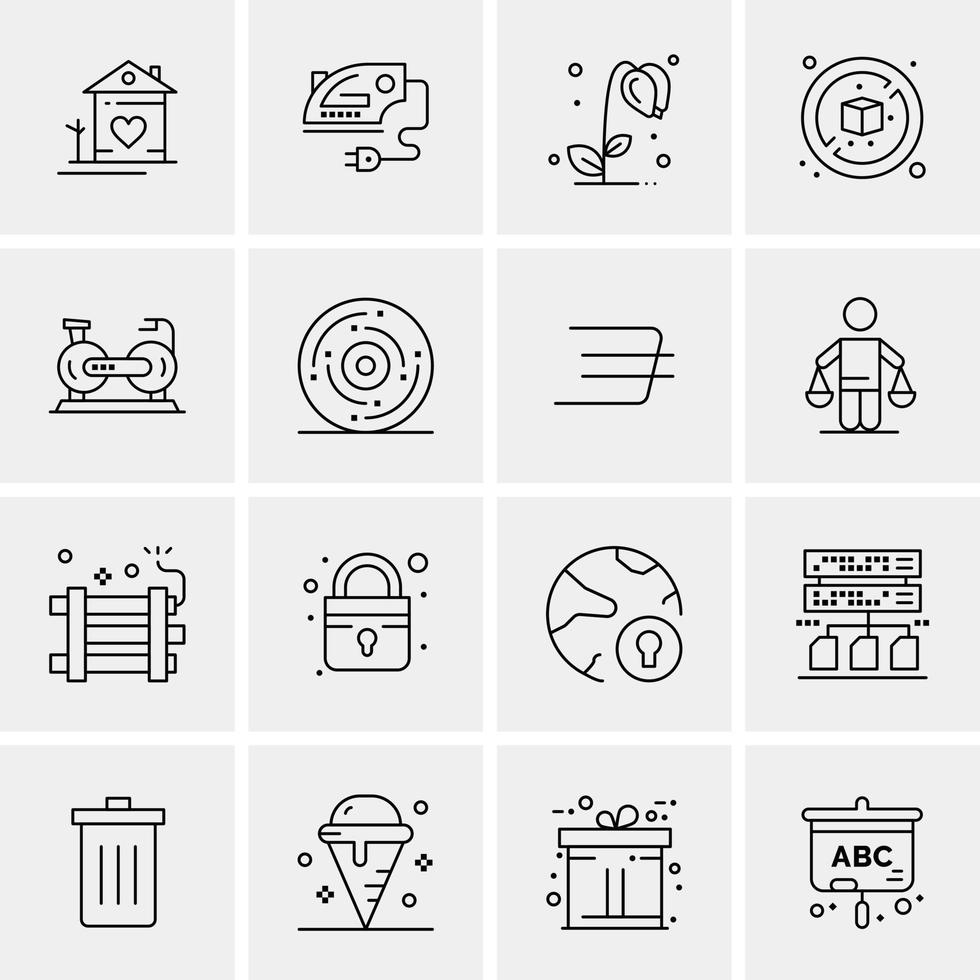 ABC