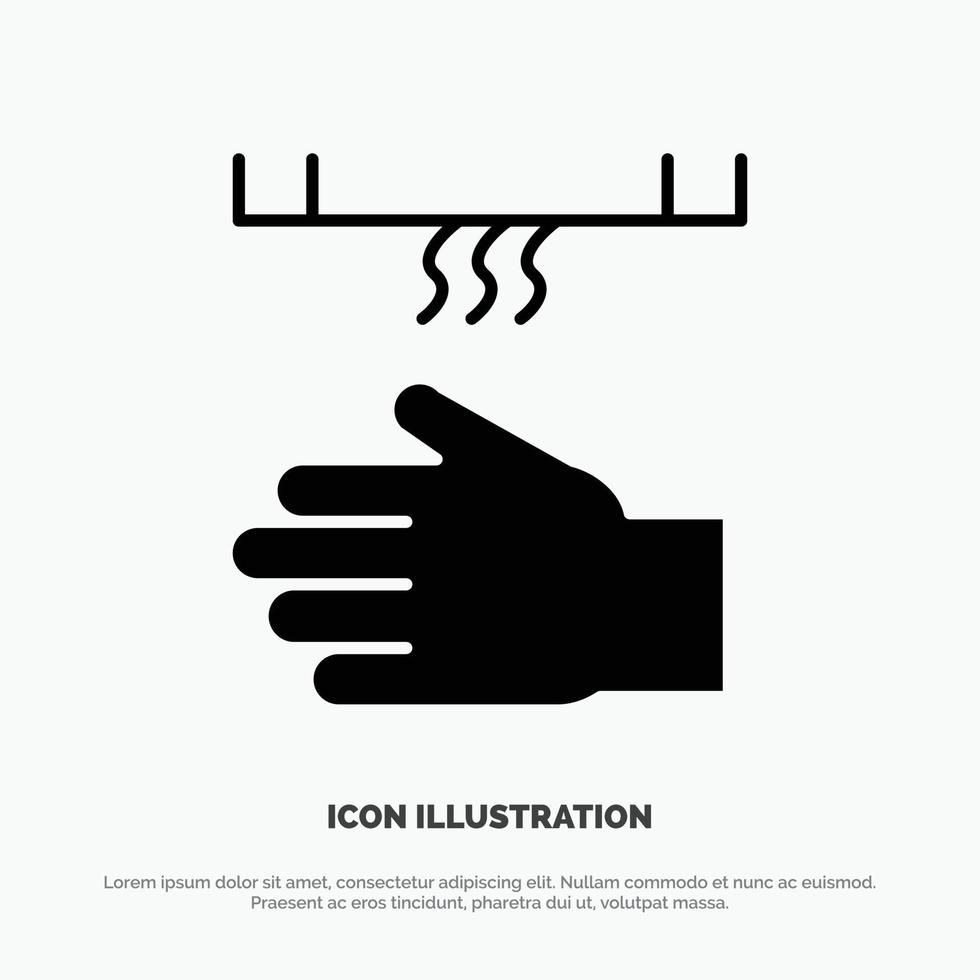 ICON ILLUSTRATION

Lorem ipsum dolor sit amet, consectetur adipiscing elit. Nullam commodo et nunc ac euismod. Praesent ac eros tincidunt, pharetra dui ut, volutpat massa.