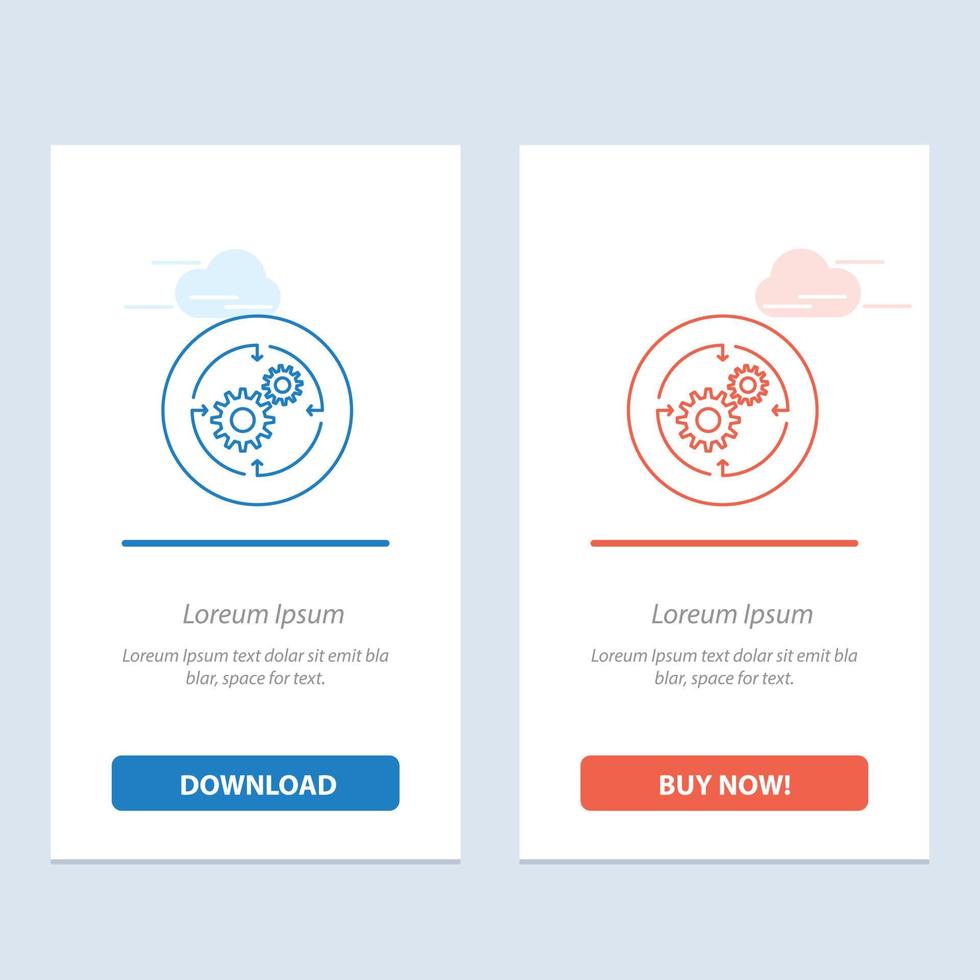 Loreum Ipsum

Loreum Ipsum text dolar sit emit bla blar, space for text.

DOWNLOAD

Loreum Ipsum

Loreum Ipsum text dolar sit emit bla blar, space for text.

BUY NOW!