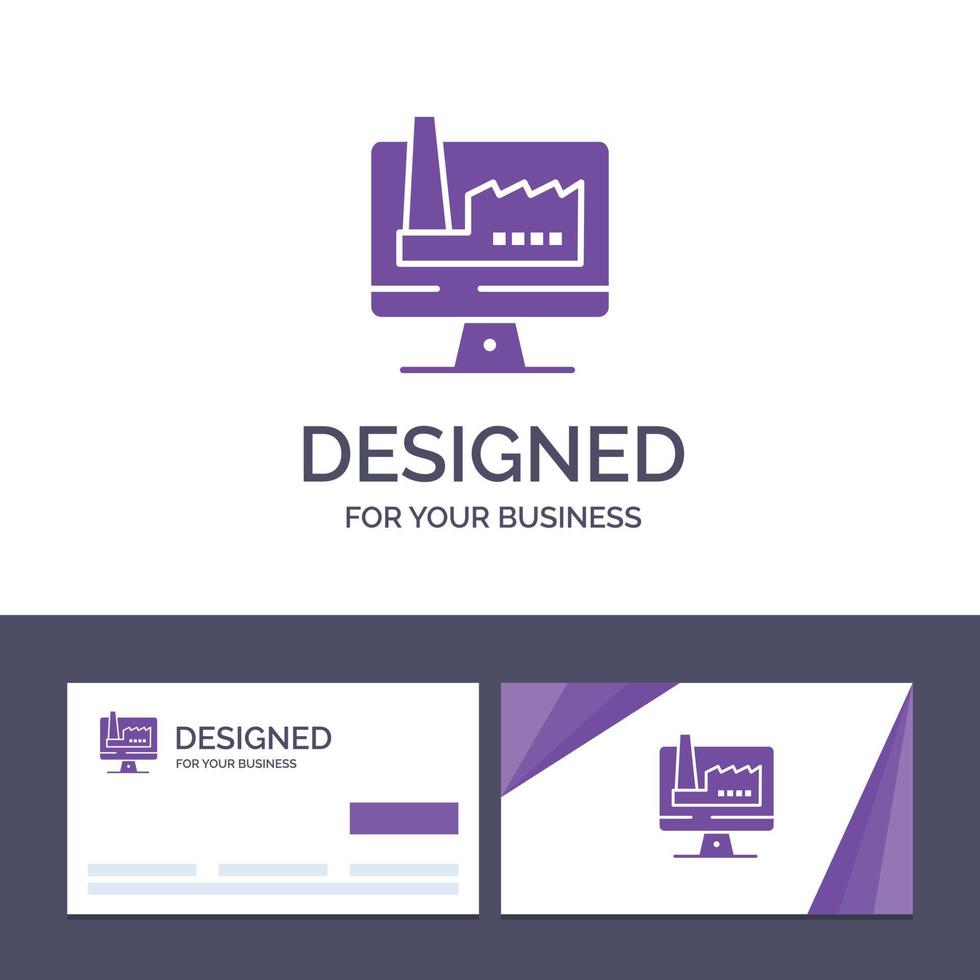 DESIGNED
FOR YOUR BUSINESS

DESIGNED
FOR YOUR BUSINESS