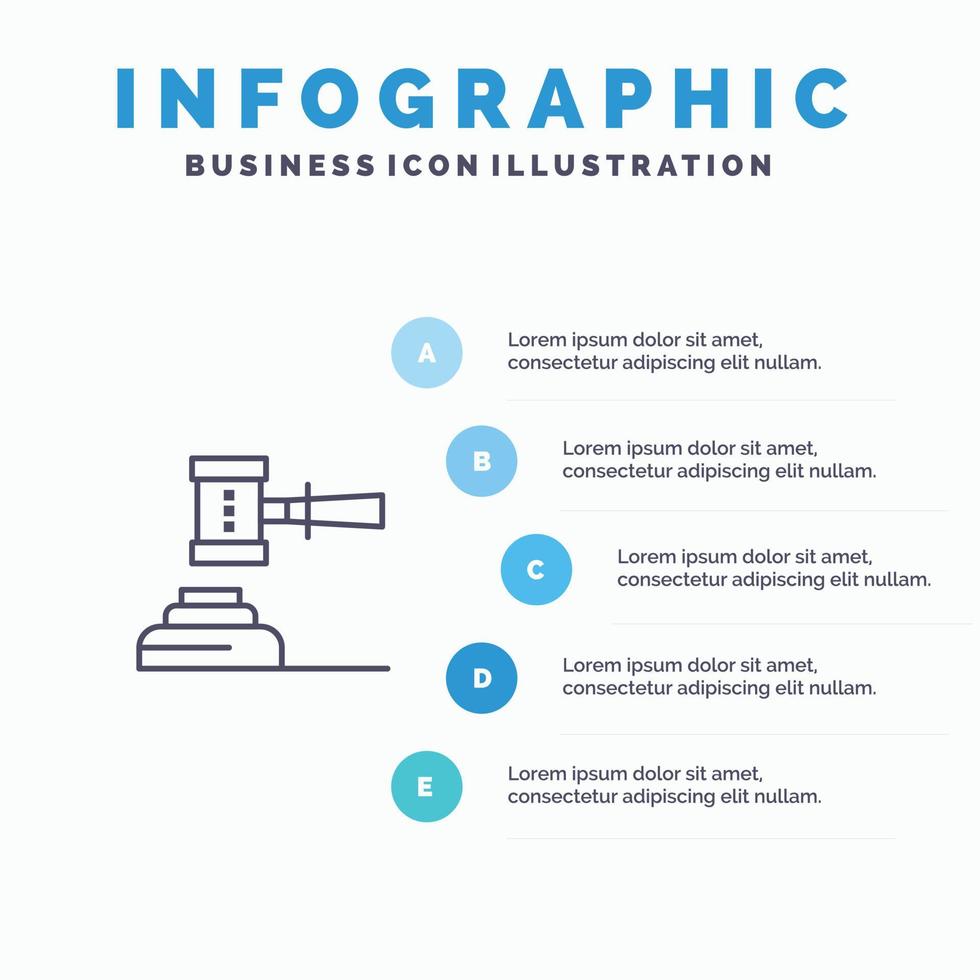 INFOGRAPHIC
BUSINESS ICON ILLUSTRATION

A
Lorem ipsum dolor sit amet, consectetur adipiscing elit nullam.

B
Lorem ipsum dolor sit amet, consectetur adipiscing elit nullam.

C
Lorem ipsum dolor sit amet, consectetur adipiscing elit nullam.

D
Lorem ipsum dolor sit amet, consectetur adipiscing elit nullam.

E
Lorem ipsum dolor sit amet, consectetur adipiscing elit nullam.