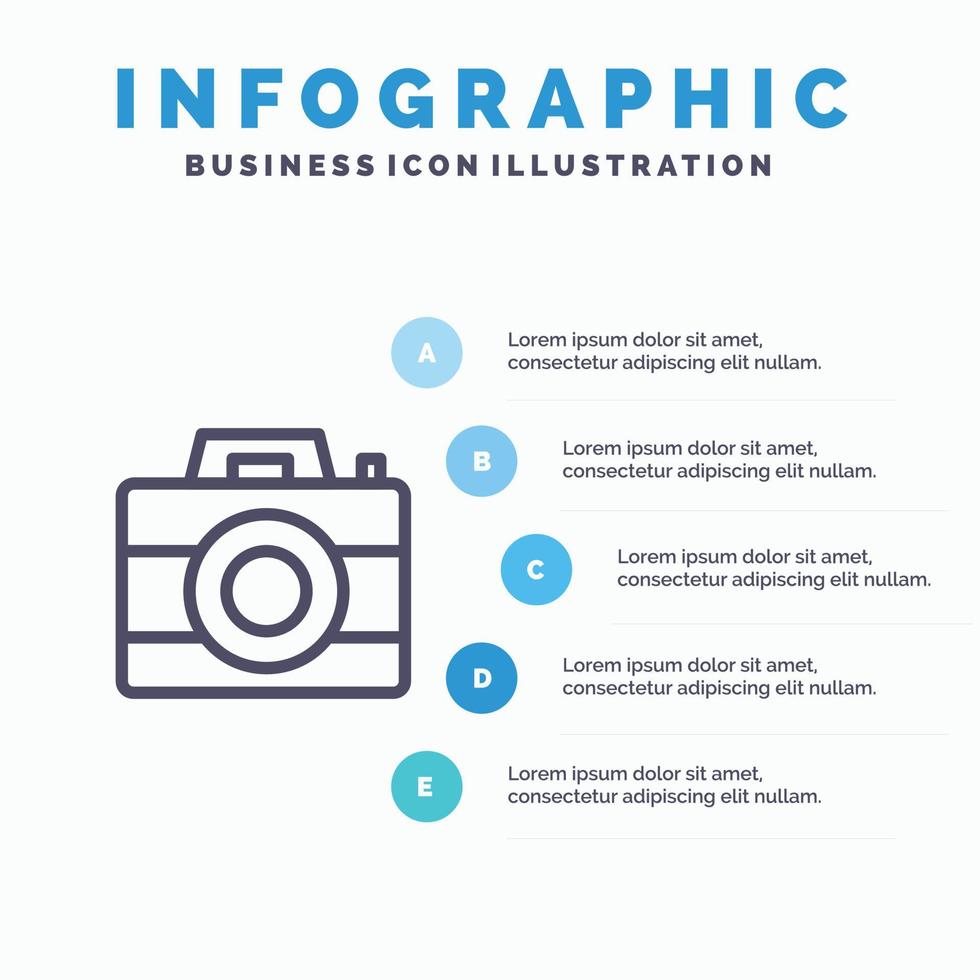 INFOGRAPHIC

BUSINESS ICON ILLUSTRATION

A

Lorem ipsum dolor sit amet, consectetur adipiscing elit nullam.

B

Lorem ipsum dolor sit amet, consectetur adipiscing elit nullam.

C

Lorem ipsum dolor sit amet, consectetur adipiscing elit nullam.

D

Lorem ipsum dolor sit amet, consectetur adipiscing elit nullam.

E

Lorem ipsum dolor sit amet, consectetur adipiscing elit nullam.