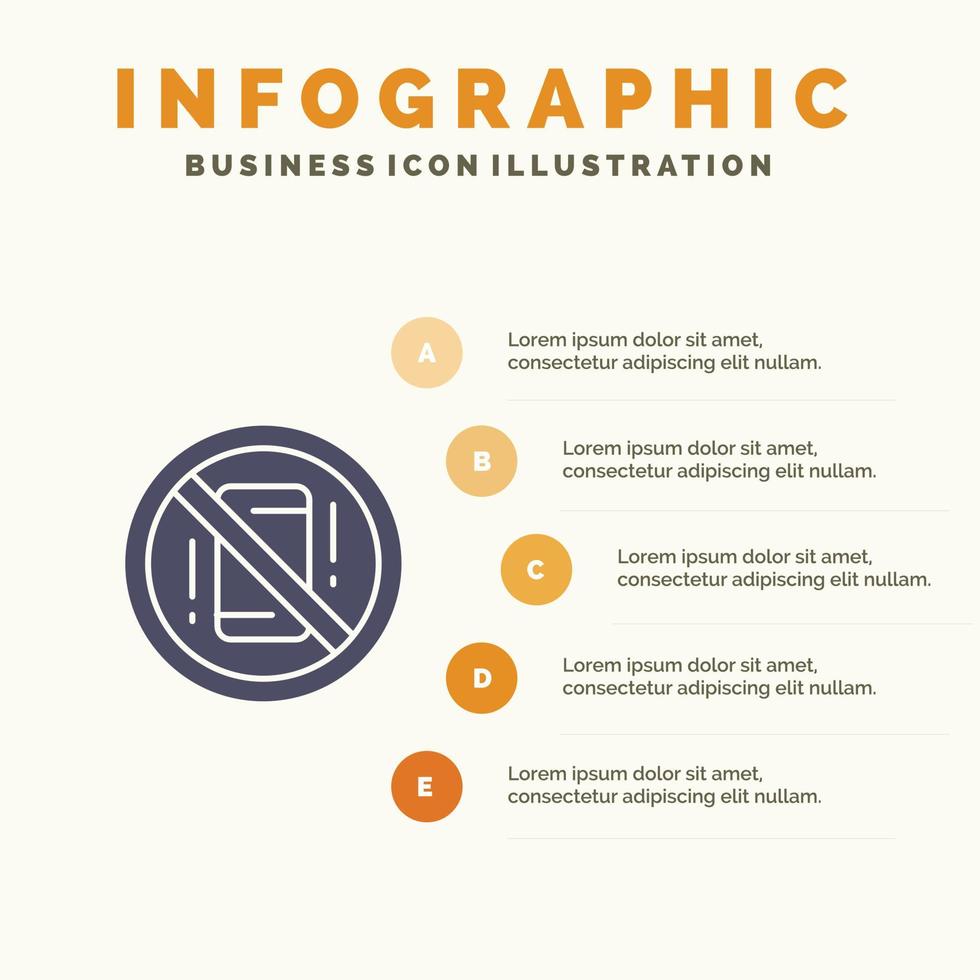 INFOGRAPHIC
BUSINESS ICON ILLUSTRATION

A
Lorem ipsum dolor sit amet, consectetur adipiscing elit nullam.

B
Lorem ipsum dolor sit amet, consectetur adipiscing elit nullam.

C
Lorem ipsum dolor sit amet, consectetur adipiscing elit nullam.

D
Lorem ipsum dolor sit amet, consectetur adipiscing elit nullam.

E
Lorem ipsum dolor sit amet, consectetur adipiscing elit nullam.